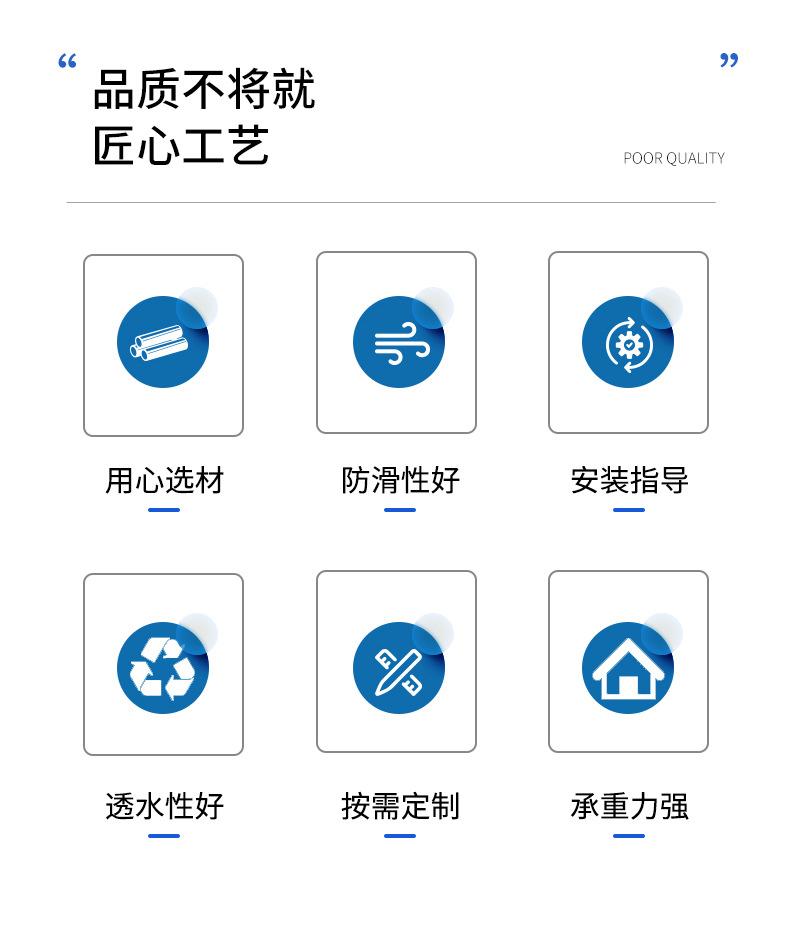 “
品质不将就
匠心工艺
”
POOR QUALITY

用心选材

防滑性好

安装指导

透水性好

按需定制

承重力强