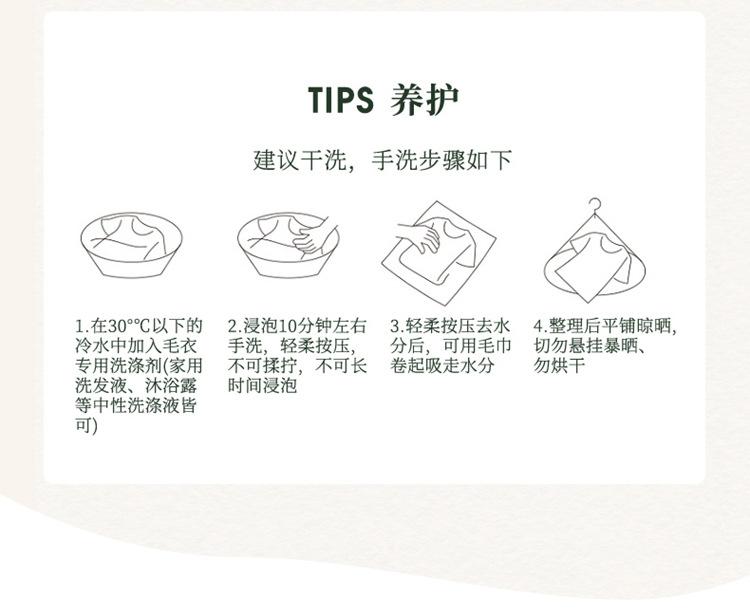 TIPS 养护

建议干洗，手洗步骤如下

1.在30°℃以下的冷水中加入毛衣专用洗涤剂(家用洗发液、沐浴露等中性洗涤液皆可)

2.浸泡10分钟左右手洗，轻柔按压，不可揉拧，不可长时间浸泡

3.轻柔按压去水分后，可用毛巾卷起吸走水分

4.整理后平铺晾晒，切勿悬挂暴晒、勿烘干