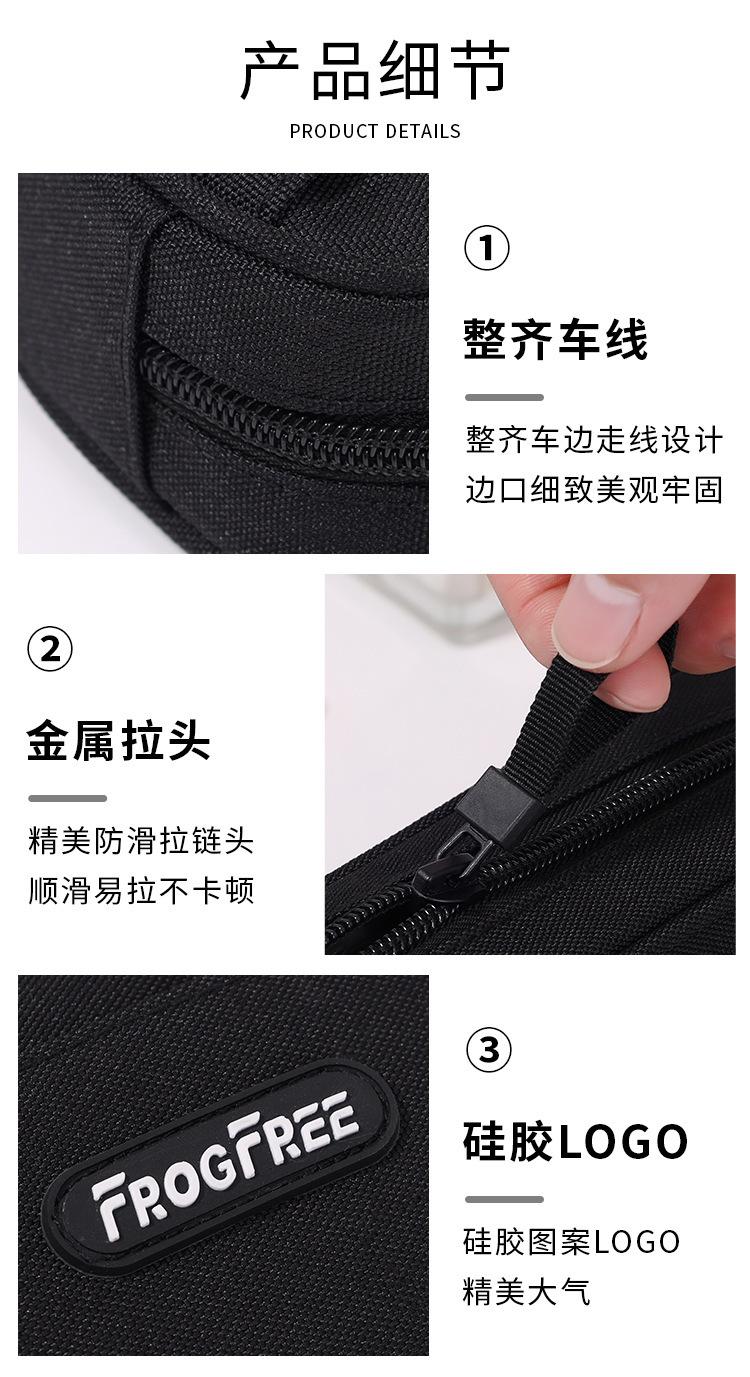 产品细节

PRODUCT DETAILS

①

整齐车线

整齐车边走线设计
边口细致美观牢固

②

金属拉头

精美防滑拉链头
顺滑易拉不卡顿

FROGFREE

③

硅胶LOGO

硅胶图案LOGO
精美大气