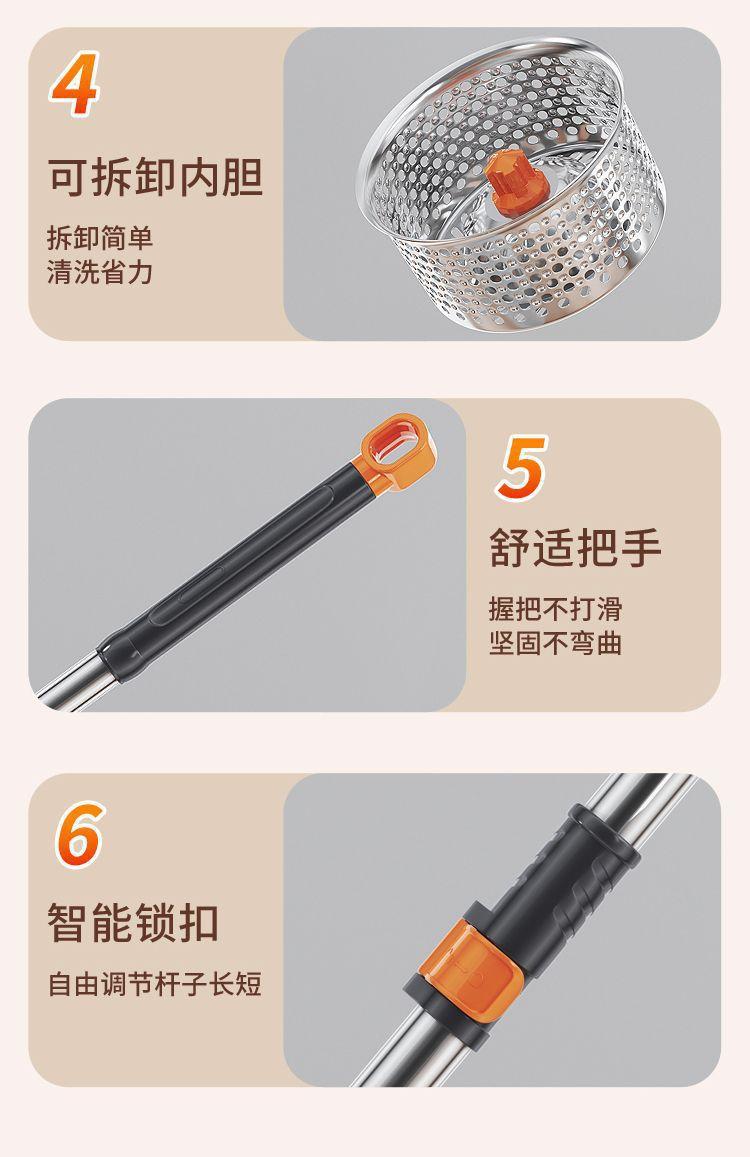 4

可拆卸内胆

拆卸简单
清洗省力

5

舒适把手

握把不打滑
坚固不弯曲

6

智能锁扣

自由调节杆子长短