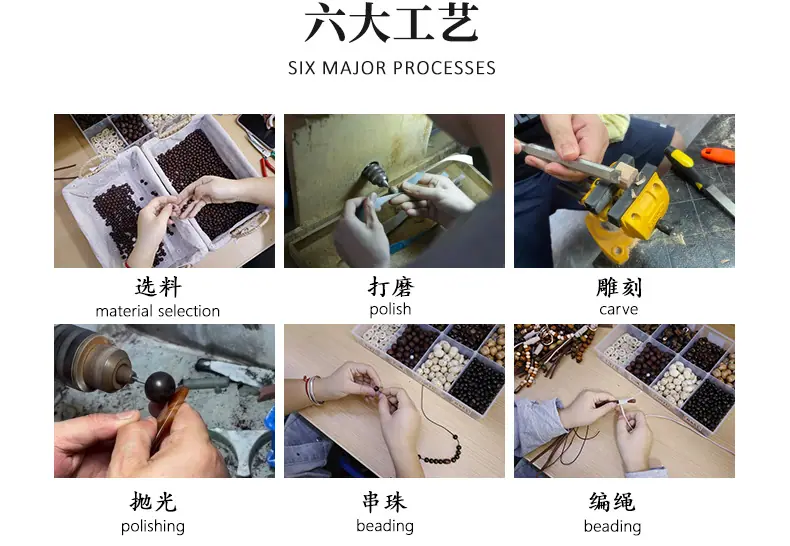 六大工艺

SIX MAJOR PROCESSES

选料
material selection

打磨
polish

雕刻
carve

抛光
polishing

串珠
beading

编绳
beading