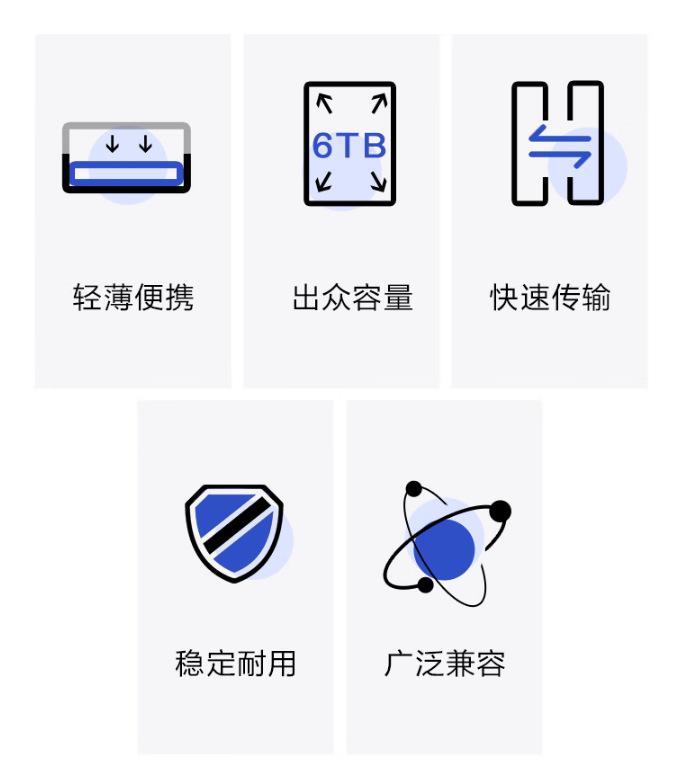 轻薄便携

6TB

出众容量

快速传输

稳定耐用

广泛兼容