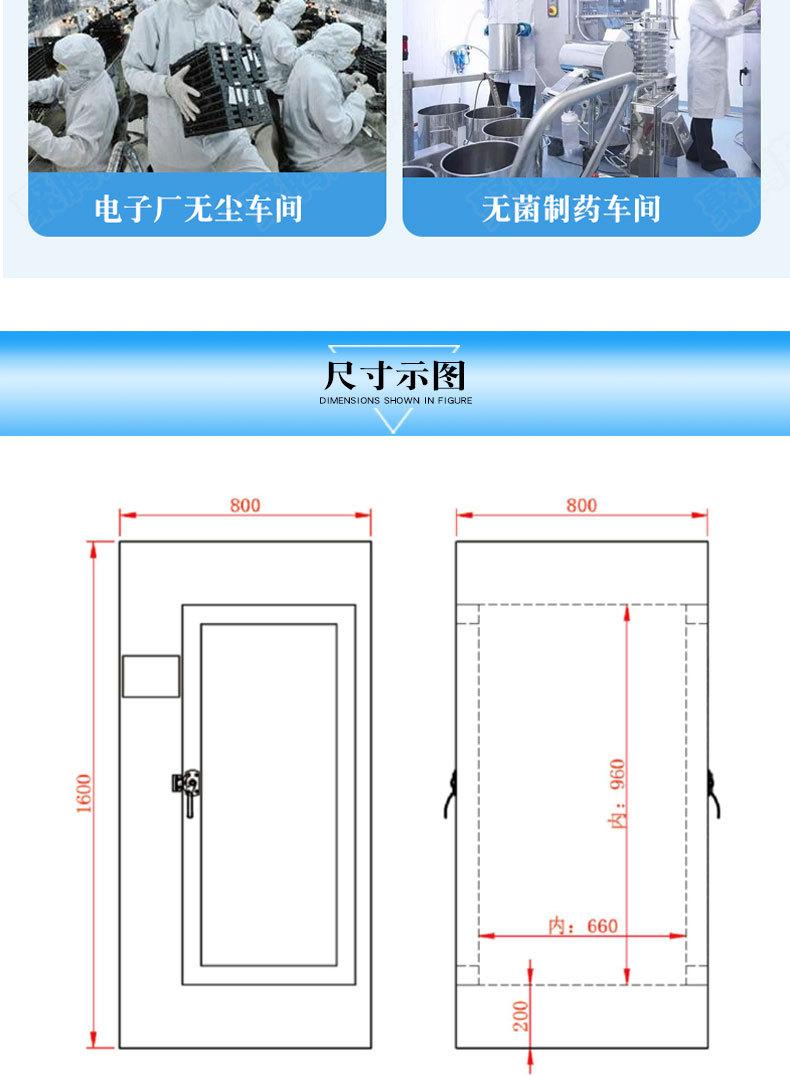 电子厂无尘车间

无菌制药车间

尺寸示图
DIMENSIONS SHOWN IN FIGURE

800

1600

800

内：960

内：660

200