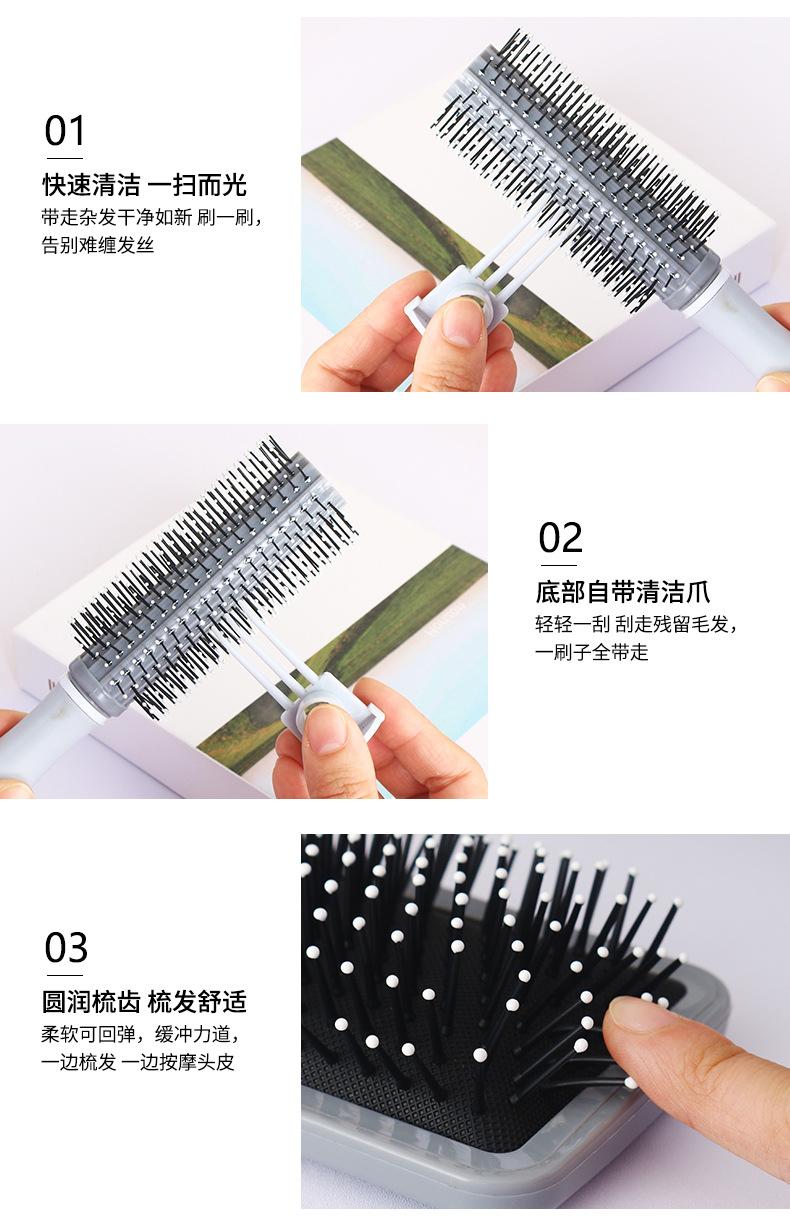 01

快速清洁 一扫而光

带走杂发干净如新 刷一刷，告别难缠发丝

02

底部自带清洁爪

轻轻一刮 刮走残留毛发，一刷子全带走

03

圆润梳齿 梳发舒适

柔软可回弹，缓冲力道，一边梳发 一边按摩头皮