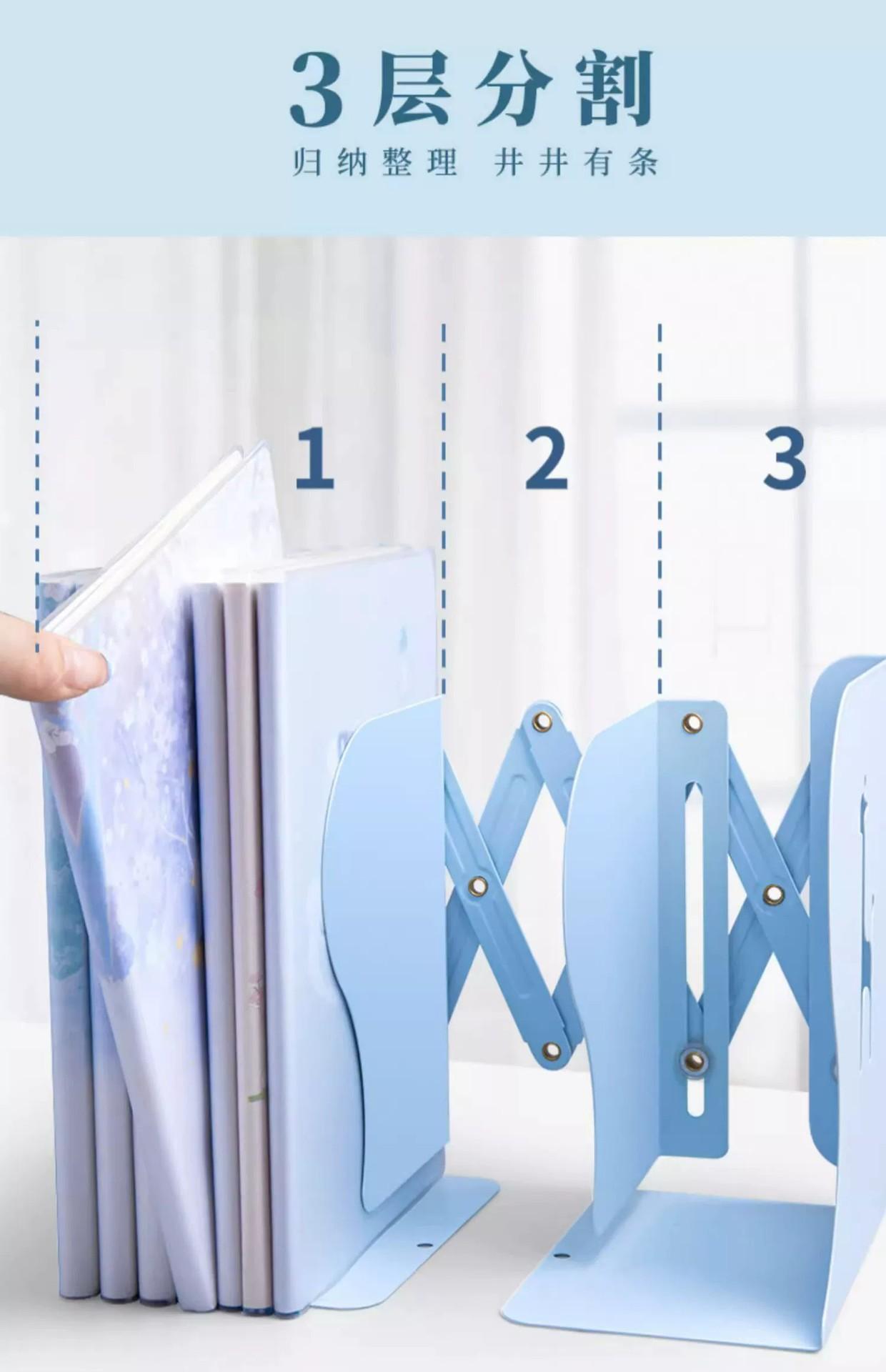 3层分割
归纳整理 井井有条

1

2

3