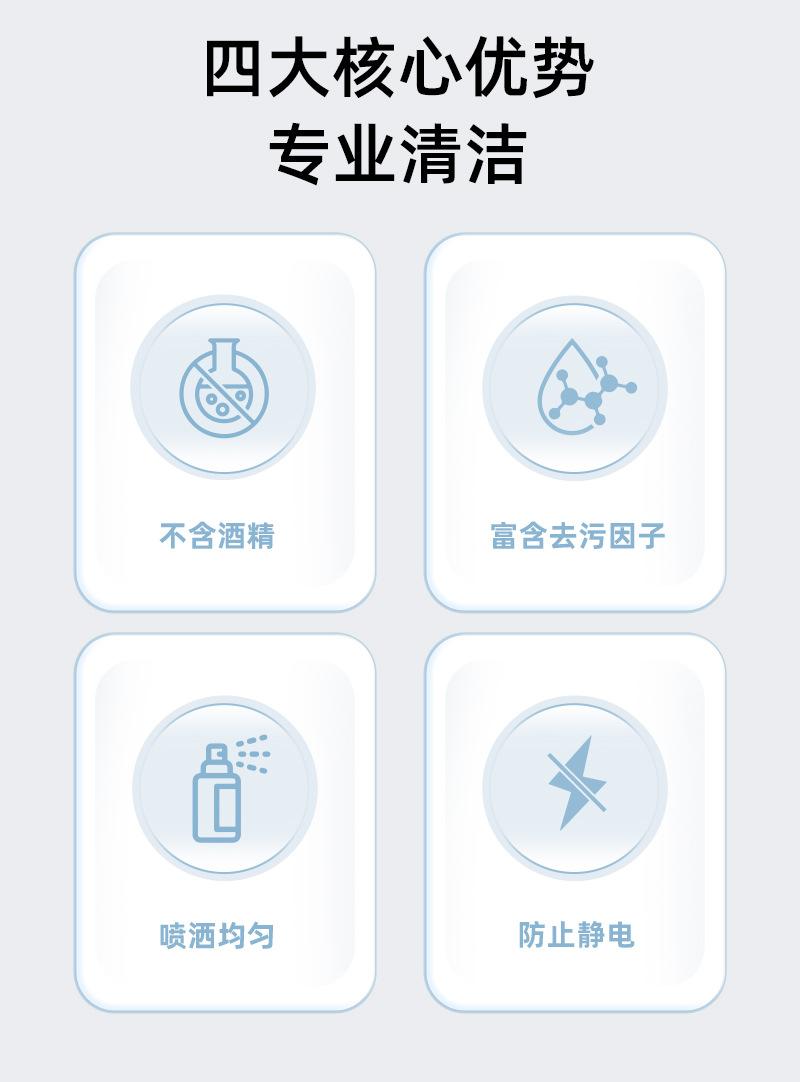 四大核心优势
专业清洁

不含酒精

富含去污因子

喷洒均匀

防止静电