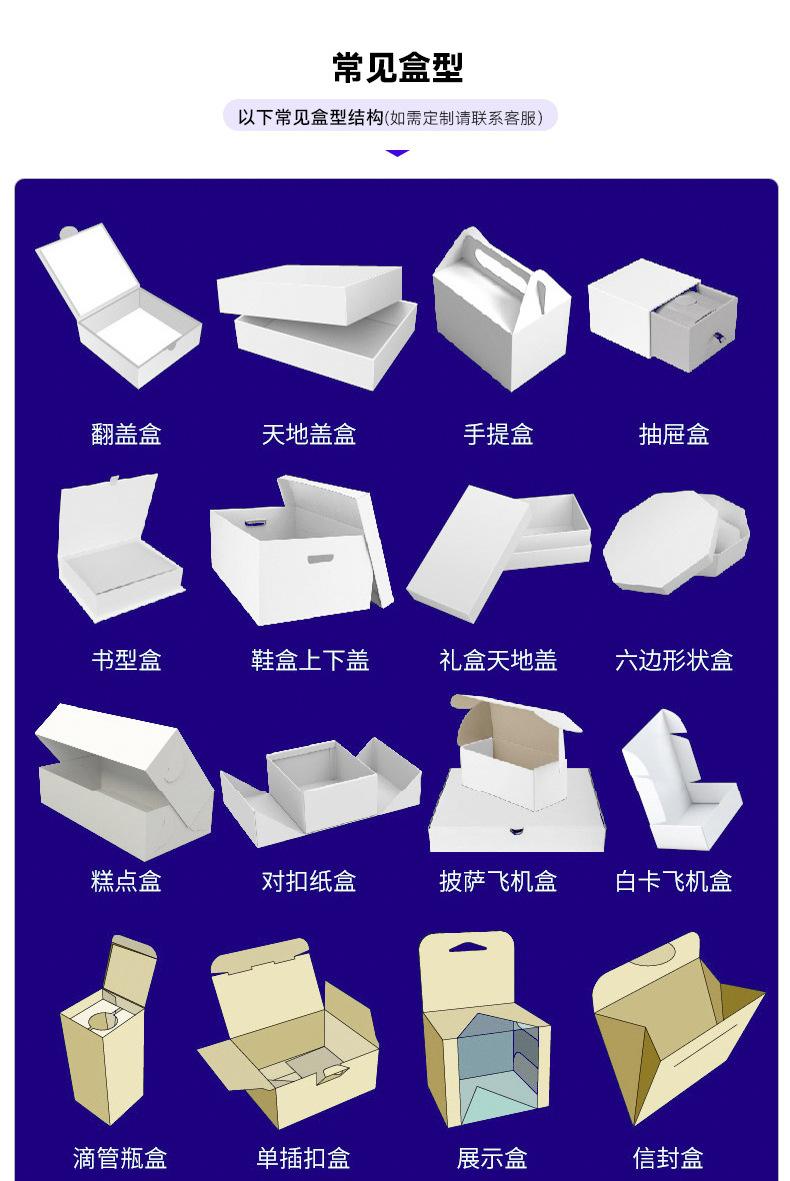 常见盒型

以下常见盒型结构(如需定制请联系客服)

翻盖盒

天地盖盒

手提盒

抽屉盒

书型盒

鞋盒上下盖

礼盒天地盖

六边形状盒

糕点盒

对扣纸盒

披萨飞机盒

白卡飞机盒

滴管瓶盒

单插扣盒

展示盒

信封盒