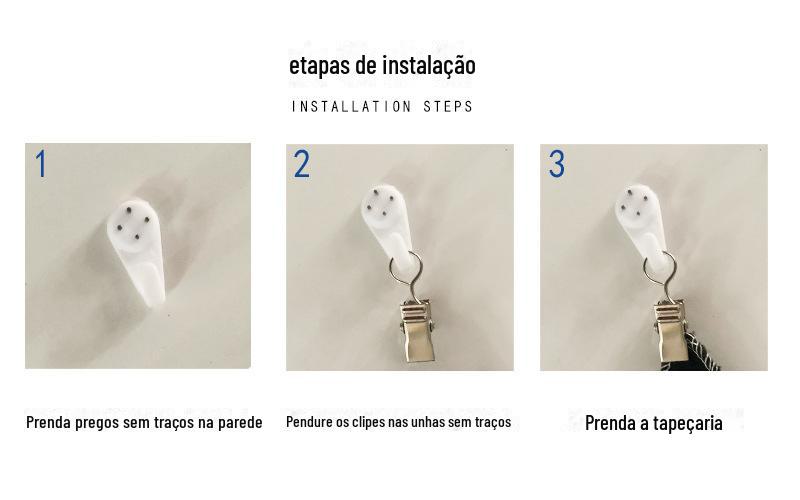 etapas de instalação

INSTALLATION STEPS

1

2

3

Prenda pregos sem traços na parede

Pendure os clipes nas unhas sem traços

Prenda a tapeçaria