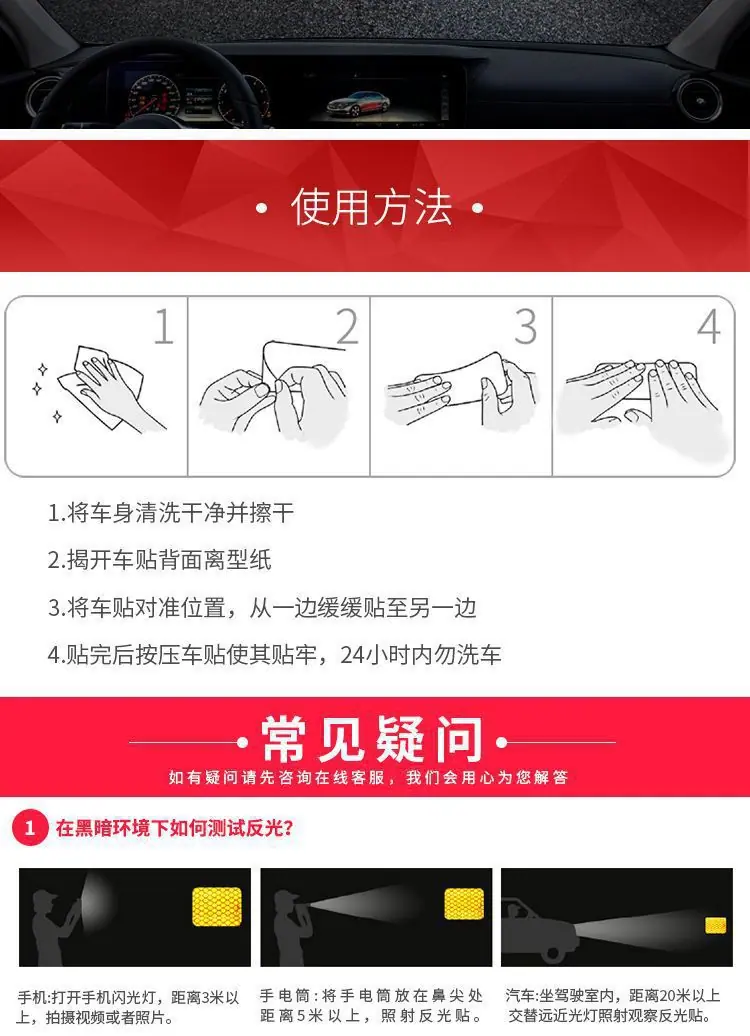 • 使用方法 •

1 2 3 4

1.将车身清洗干净并擦干

2.揭开车贴背面离型纸

3.将车贴对准位置，从一边缓缓贴至另一边

4.贴完后按压车贴使其贴牢，24小时内勿洗车

常见疑问

如有疑问请先咨询在线客服，我们会用心为您解答

1 在黑暗环境下如何测试反光？

手机:打开手机闪光灯，距离3米以上，拍摄视频或者照片。

手电筒：将手电筒放在鼻尖处距离5米以上，照射反光贴。

汽车:坐驾驶室内，距离20米以上交替远近光灯照射观察反光贴。