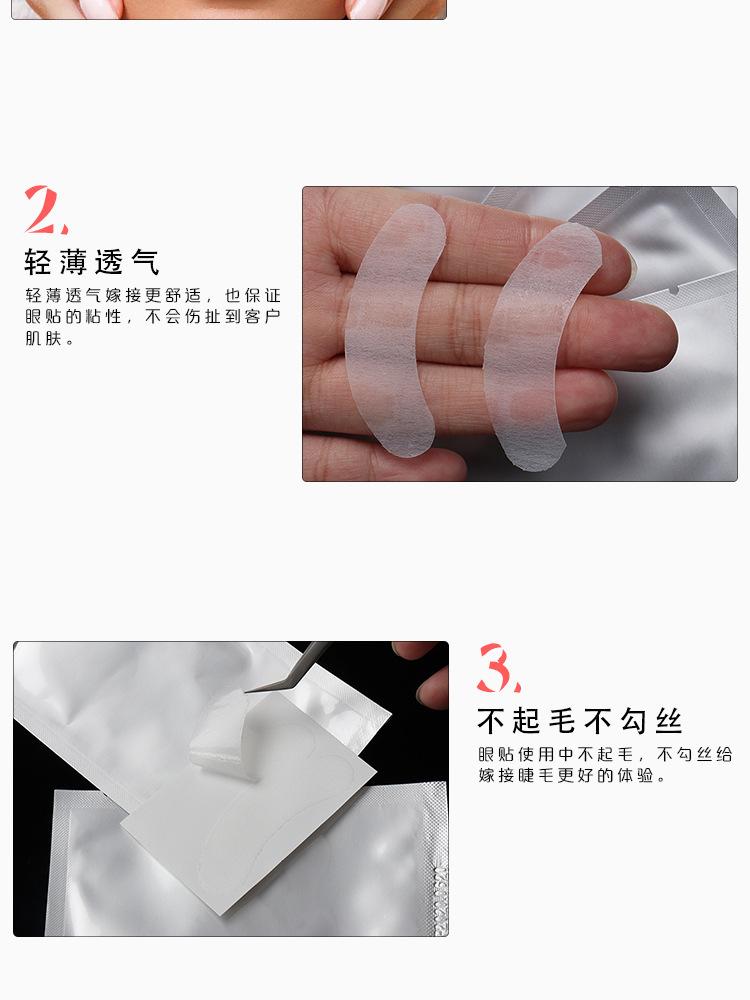 2.
轻薄透气
轻薄透气嫁接更舒适，也保证眼贴的粘性，不会伤扯到客户肌肤。

3.
不起毛不勾丝
眼贴使用中不起毛，不勾丝给嫁接睫毛更好的体验。