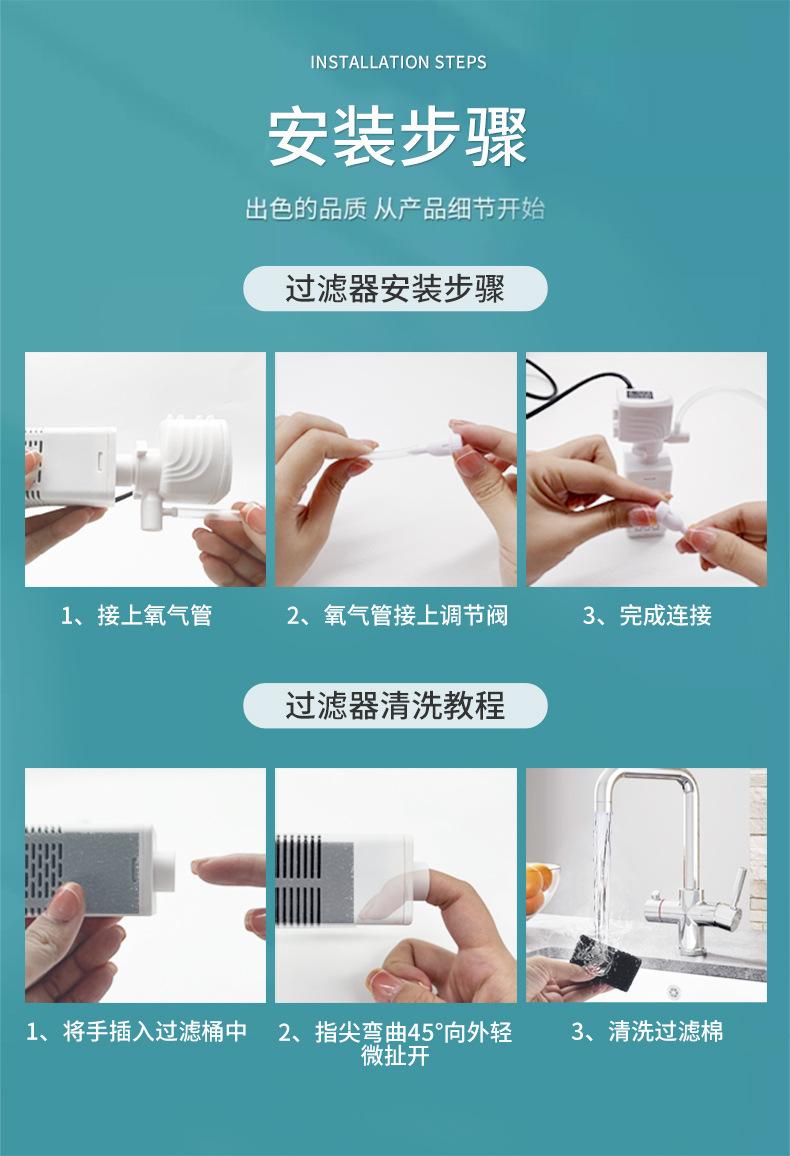 INSTALLATION STEPS

安装步骤

出色的品质 从产品细节开始

过滤器安装步骤

1、接上氧气管

2、氧气管接上调节阀

3、完成连接

过滤器清洗教程

1、将手插入过滤桶中

2、指尖弯曲45°向外轻微扯开

3、清洗过滤棉