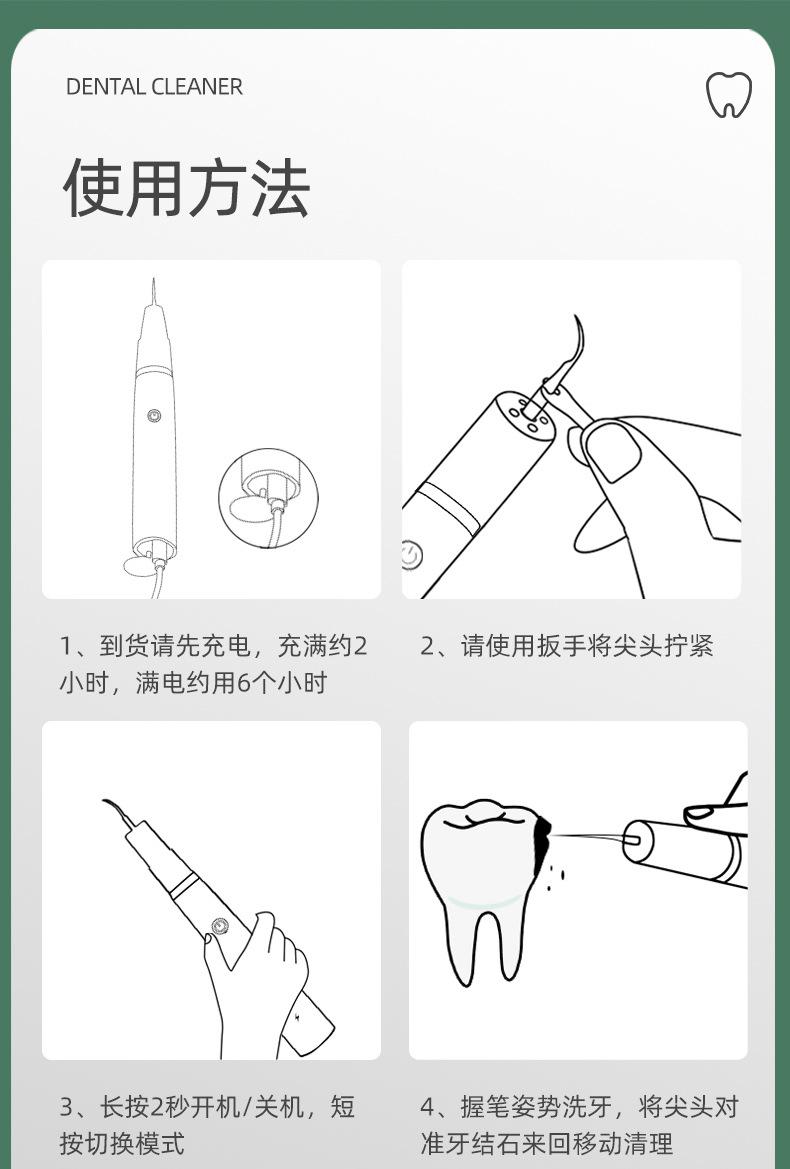 DENTAL CLEANER

使用方法

1、到货请先充电，充满约2小时，满电约用6个小时

2、请使用扳手将尖头拧紧

3、长按2秒开机/关机，短按切换模式

4、握笔姿势洗牙，将尖头对准牙结石来回移动清理