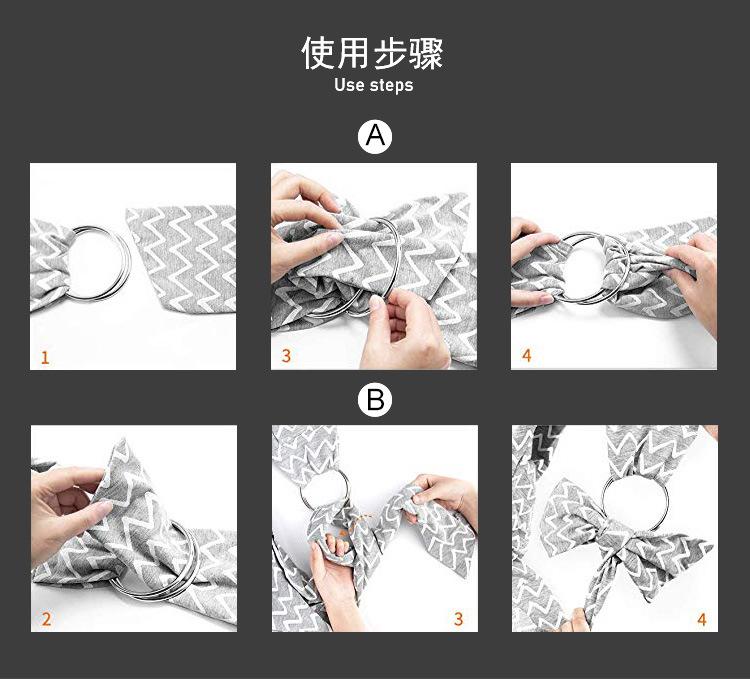 使用步骤
Use steps

A

1

3

4

B

2

3

4