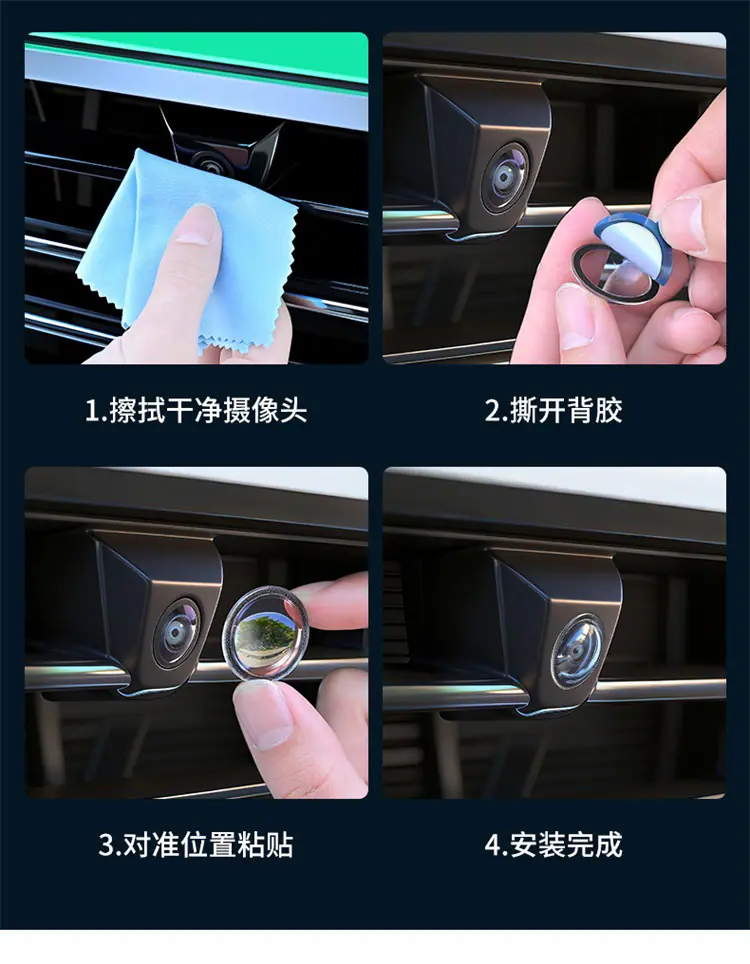 1.擦拭干净摄像头

2.撕开背胶

3.对准位置粘贴

4.安装完成