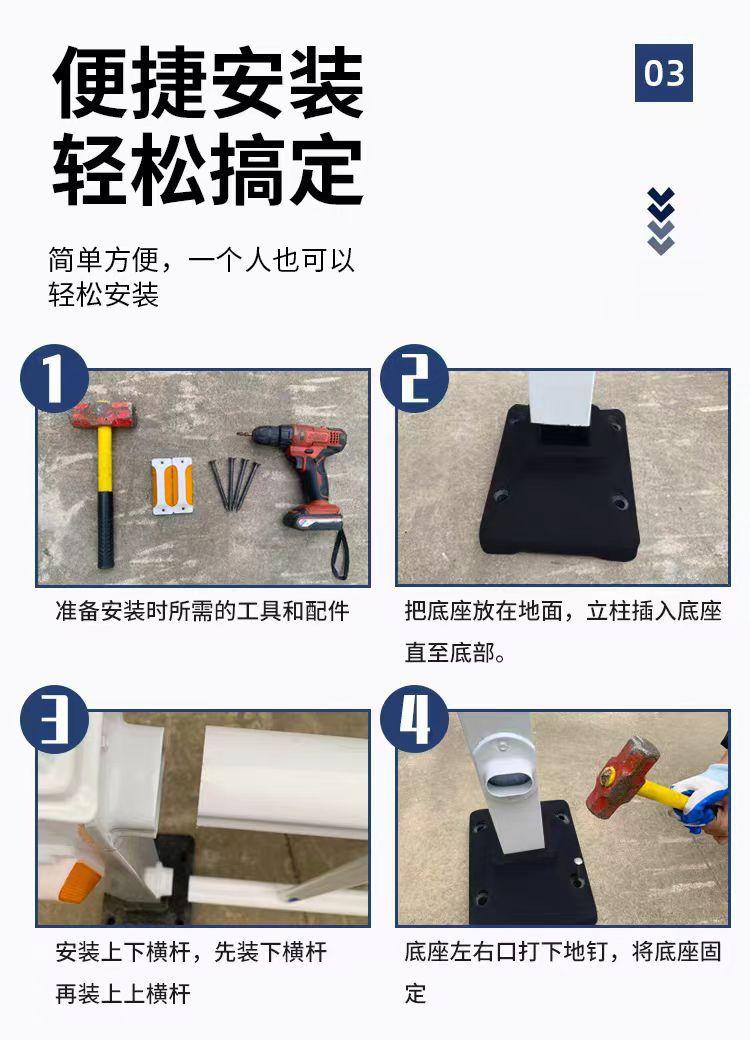 便捷安装
轻松搞定

03

简单方便，一个人也可以轻松安装

1

准备安装时所需的工具和配件

2

把底座放在地面，立柱插入底座直至底部。

3

安装上下横杆，先装下横杆再装上上横杆

4

底座左右口打下地钉，将底座固定