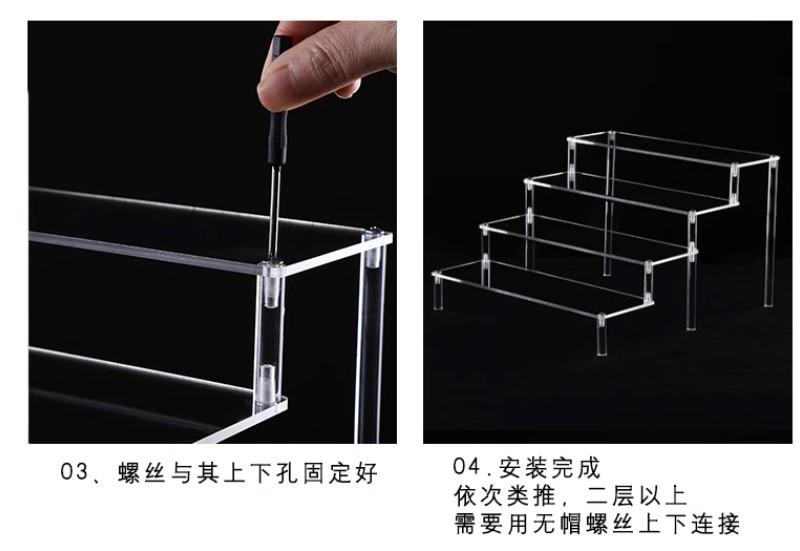 03、螺丝与其上下孔固定好

04.安装完成
依次类推，二层以上
需要用无帽螺丝上下连接