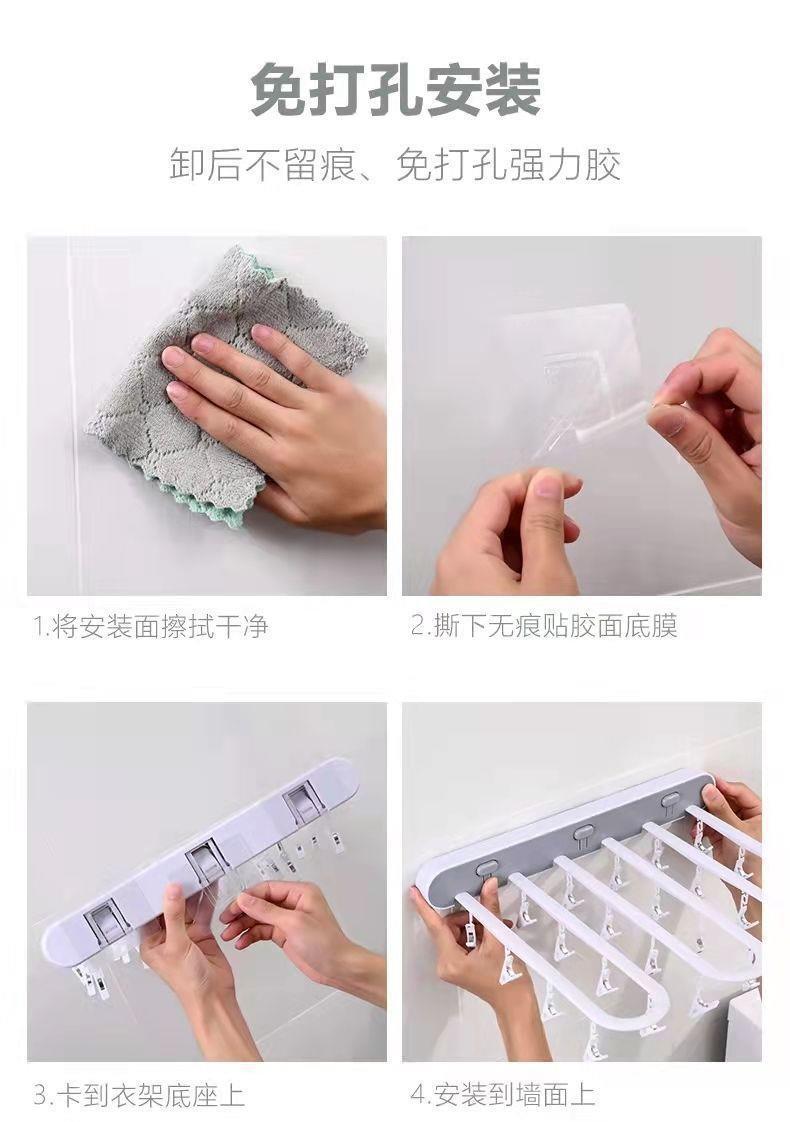 免打孔安装

卸后不留痕、免打孔强力胶

1.将安装面擦拭干净

2.撕下无痕贴胶面底膜

3.卡到衣架底座上

4.安装到墙面上