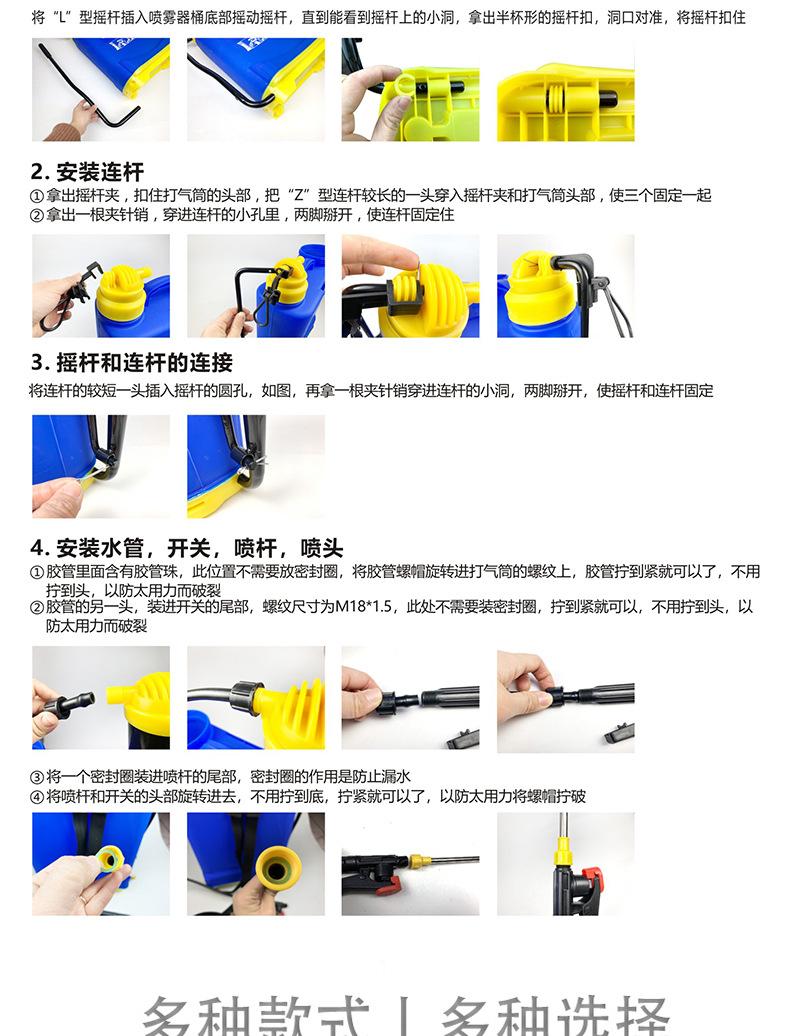 将“L”型摇杆插入喷雾器桶底部摇动摇杆，直到能看到摇杆上的小洞，拿出半杯形的摇杆扣，洞口对准，将摇杆扣住

2. 安装连杆

①拿出摇杆夹，扣住打气筒的头部，把“Z”型连杆较长的一头穿入摇杆夹和打气筒头部，使三个固定一起
②拿出一根夹针销，穿进连杆的小孔里，两脚掰开，使连杆固定住

3. 摇杆和连杆的连接

将连杆的较短一头插入摇杆的圆孔，如图，再拿一根夹针销穿进连杆的小洞，两脚掰开，使摇杆和连杆固定

4. 安装水管，开关，喷杆，喷头

①胶管里面含有胶管珠，此位置不需要放密封圈，将胶管螺帽旋转进打气筒的螺纹上，胶管拧到紧就可以了，不用拧到头，以防太用力而破裂
②胶管的另一头，装进开关的尾部，螺纹尺寸为M18*1.5，此处不需要装密封圈，拧到紧就可以，不用拧到头，以防太用力而破裂

③将一个密封圈装进喷杆的尾部，密封圈的作用是防止漏水
④将喷杆和开关的头部旋转进去，不用拧到底，拧紧就可以了，以防太用力将螺帽拧破

多种款式 | 多种选择