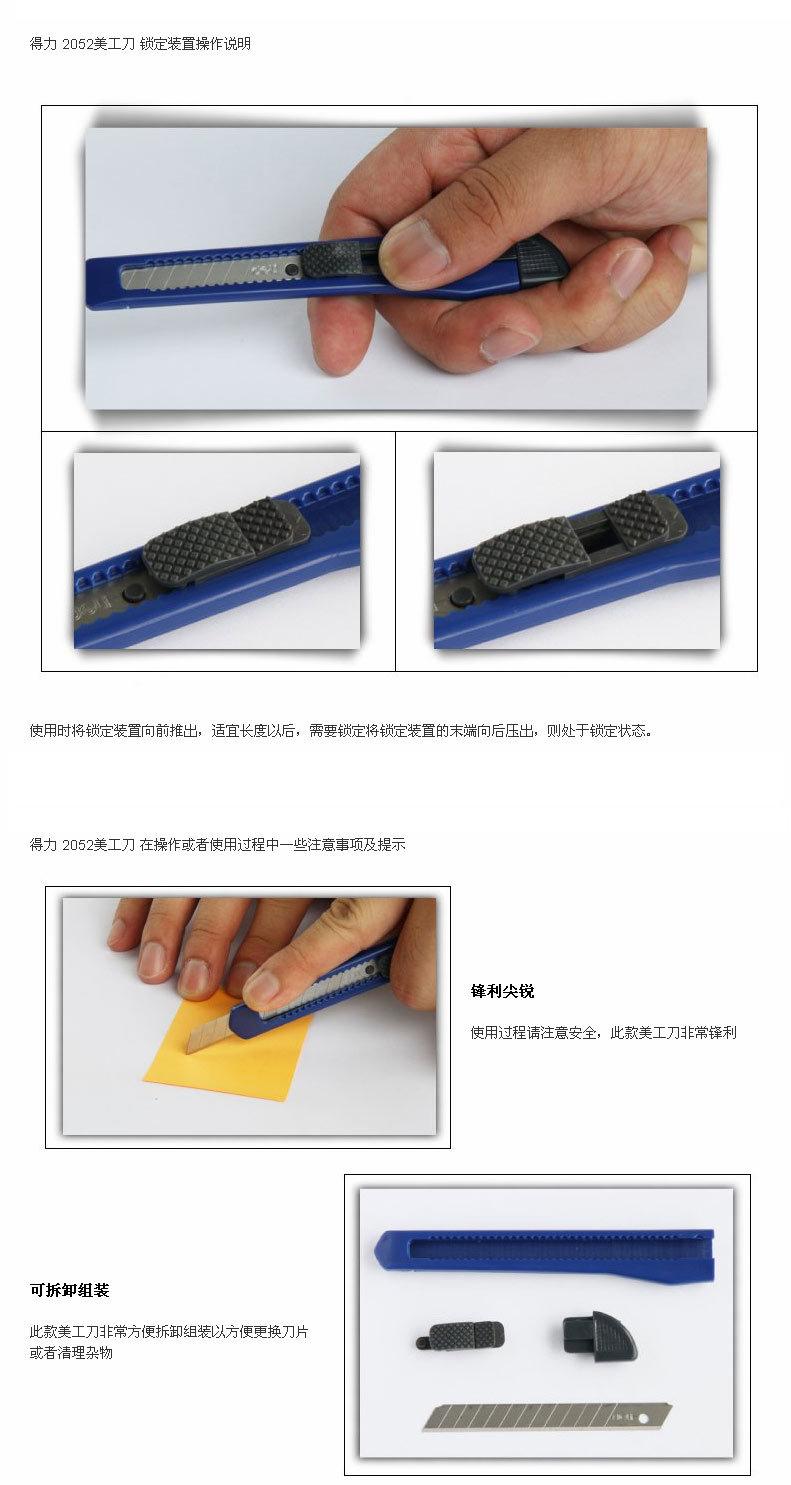 得力 2052美工刀 锁定装置操作说明

使用时将锁定装置向前推出，适宜长度以后，需要锁定将锁定装置的末端向后压出，则处于锁定状态。

得力 2052美工刀 在操作或者使用过程中一些注意事项及提示

锋利尖锐

使用过程请注意安全，此款美工刀非常锋利

可拆卸组装

此款美工刀非常方便拆卸组装以方便更换刀片或者清理杂物