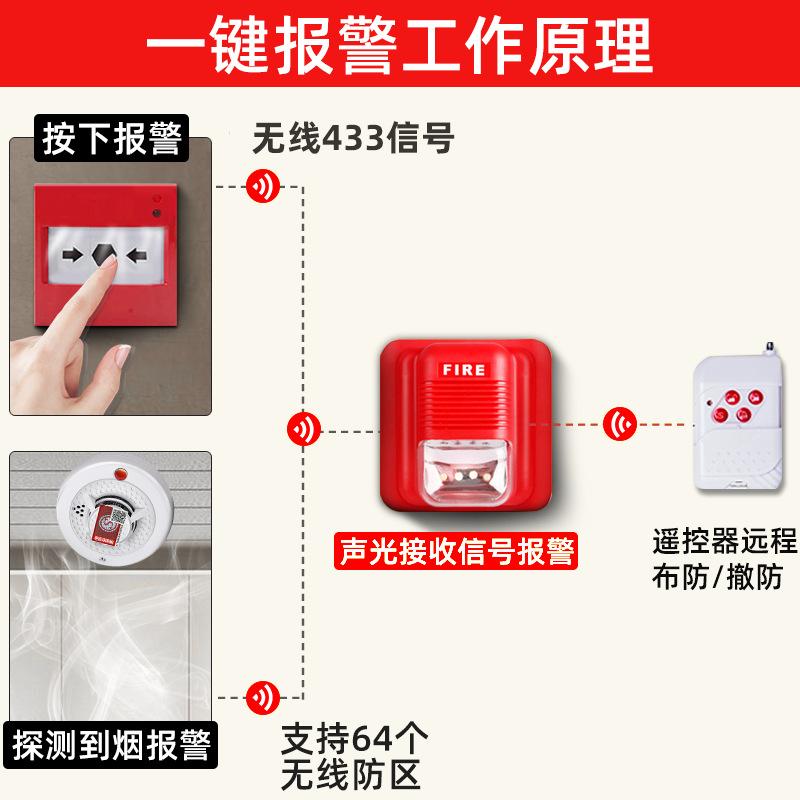 一键报警工作原理

按下报警

无线433信号

FIRE

声光接收信号报警

遥控器远程布防/撤防

探测到烟报警

支持64个无线防区