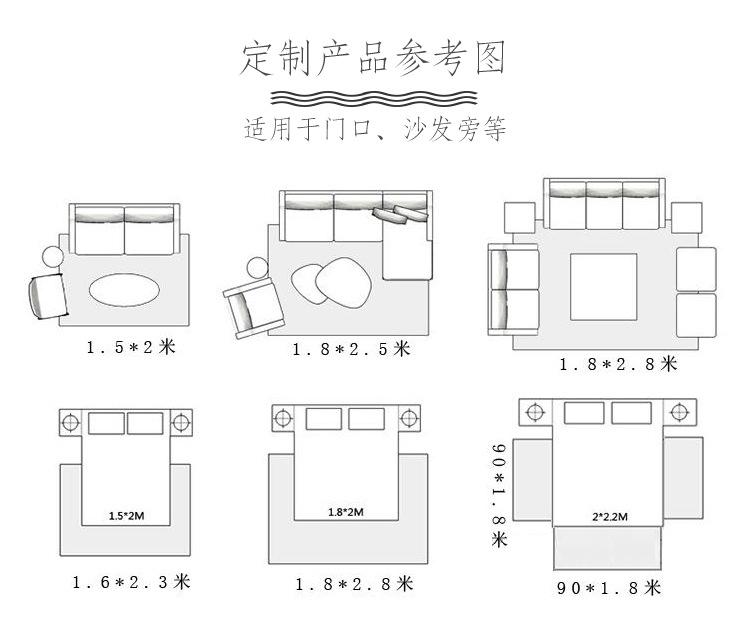 定制产品参考图

适用于门口、沙发旁等

1.5*2米

1.8*2.5米

1.8*2.8米

1.5*2M

1.6*2.3米

1.8*2M

1.8*2.8米

90*1.8米

2*2.2M

90*1.8米