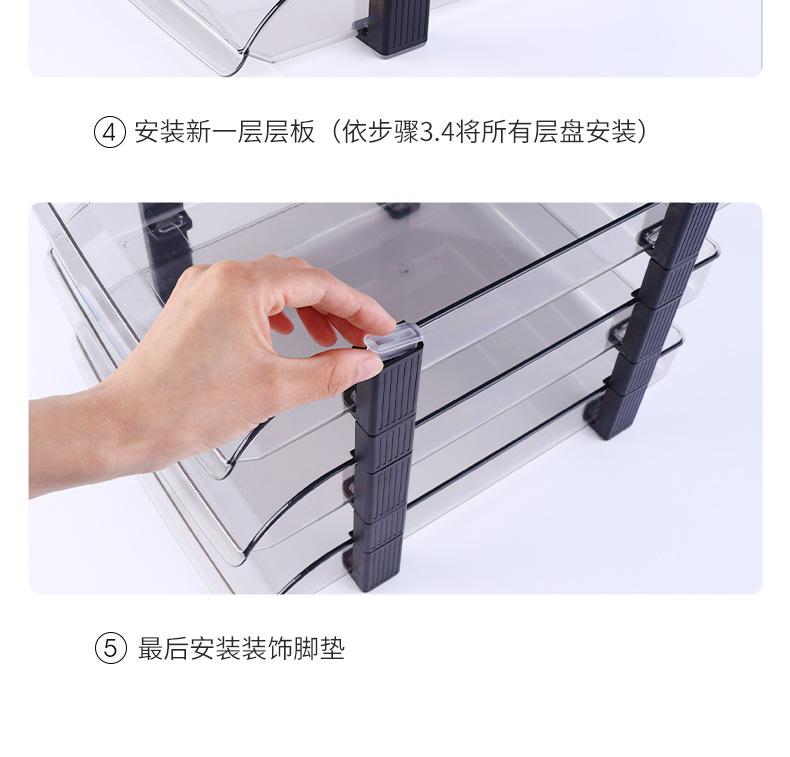 ④ 安装新一层层板（依步骤3.4将所有层盘安装）

⑤ 最后安装装饰脚垫