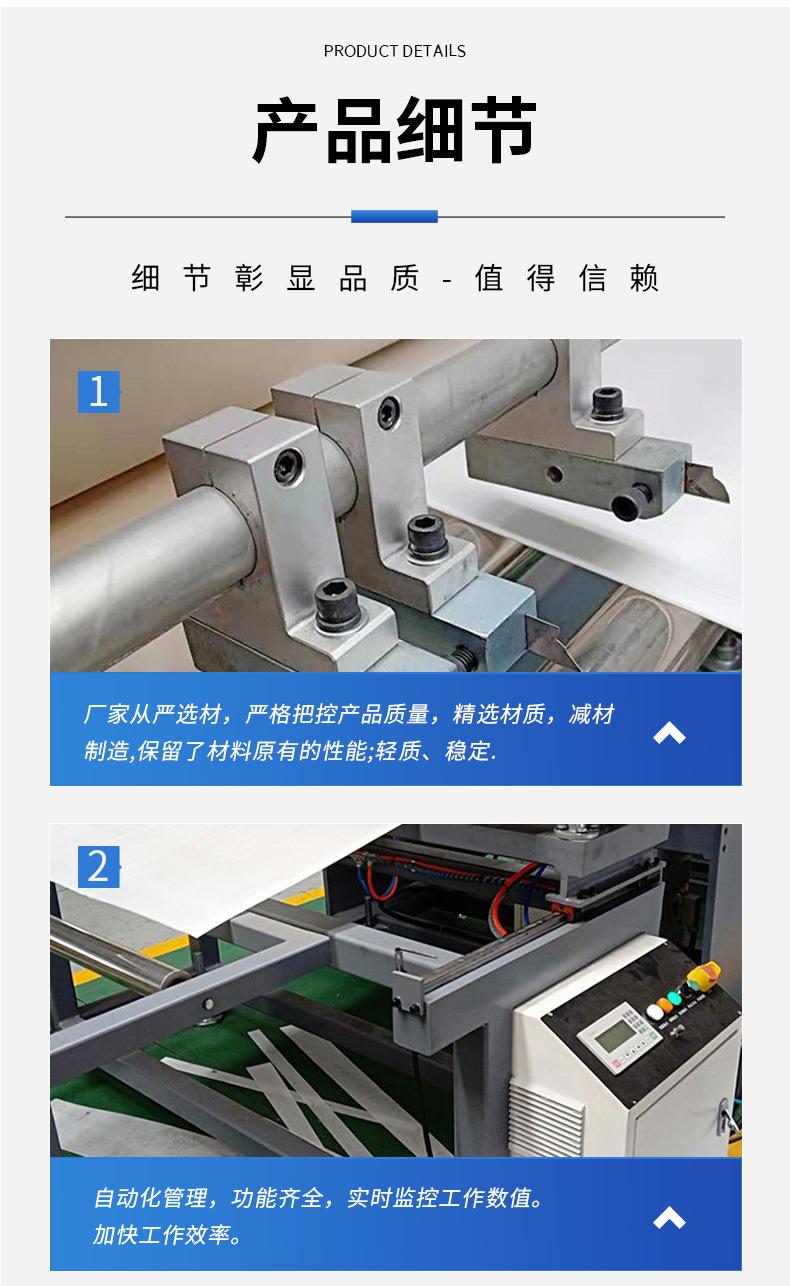 PRODUCT DETAILS

产品细节

细节彰显品质-值得信赖

1

厂家从严选材，严格把控产品质量，精选材质，减材制造,保留了材料原有的性能;轻质、稳定.

2

自动化管理，功能齐全，实时监控工作数值。加快工作效率。