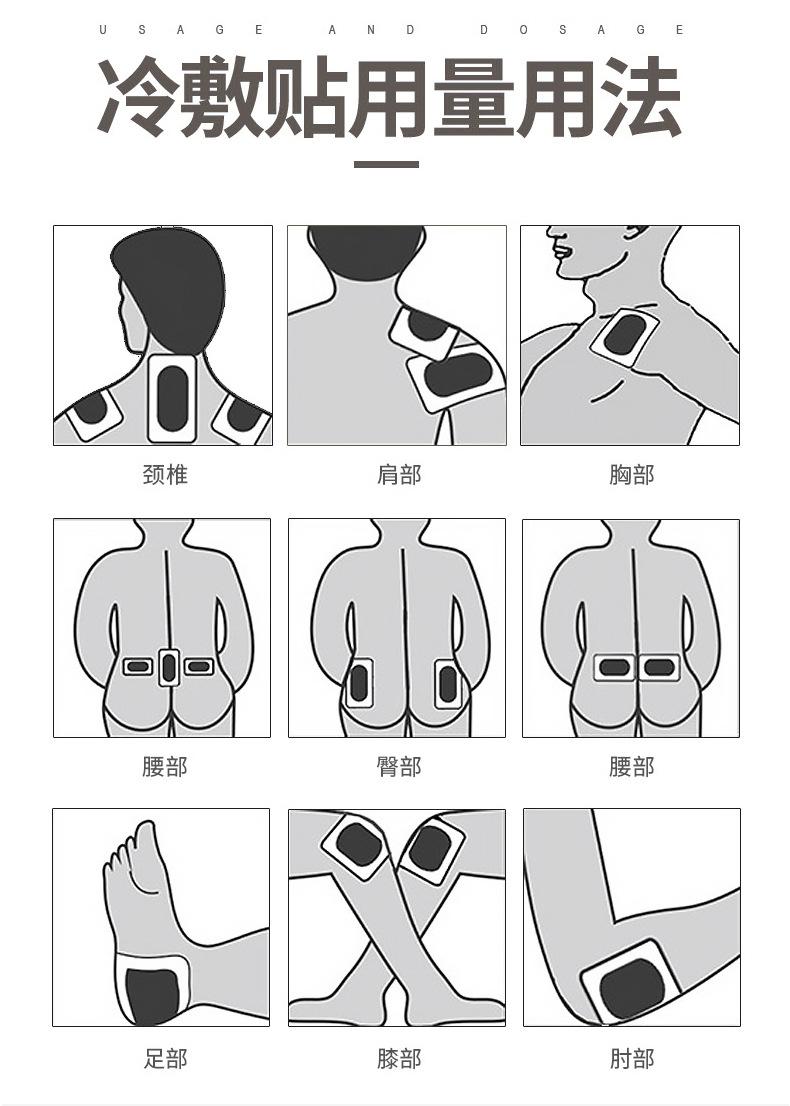 USAGE AND DOSAGE

冷敷贴用量用法

颈椎

肩部

胸部

腰部

臀部

腰部

足部

膝部

肘部