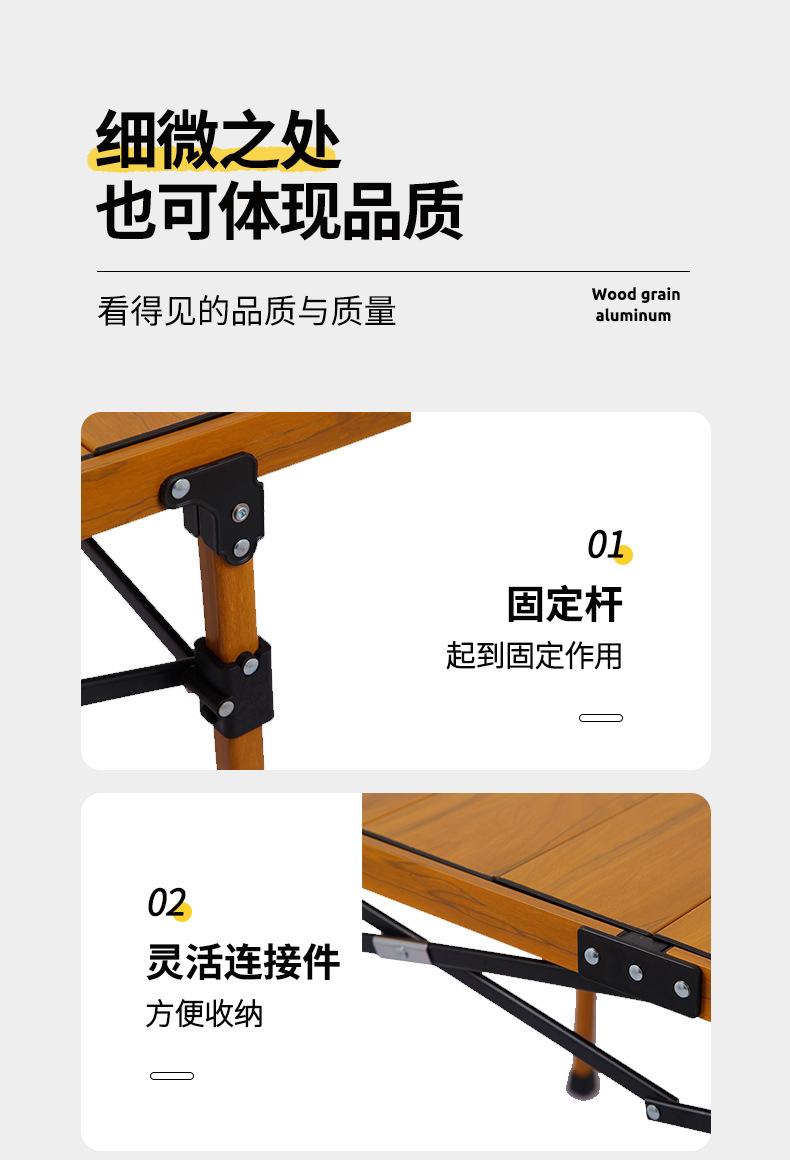 细微之处
也可体现品质

看得见的品质与质量

Wood grain
aluminum

01
固定杆
起到固定作用

02
灵活连接件
方便收纳