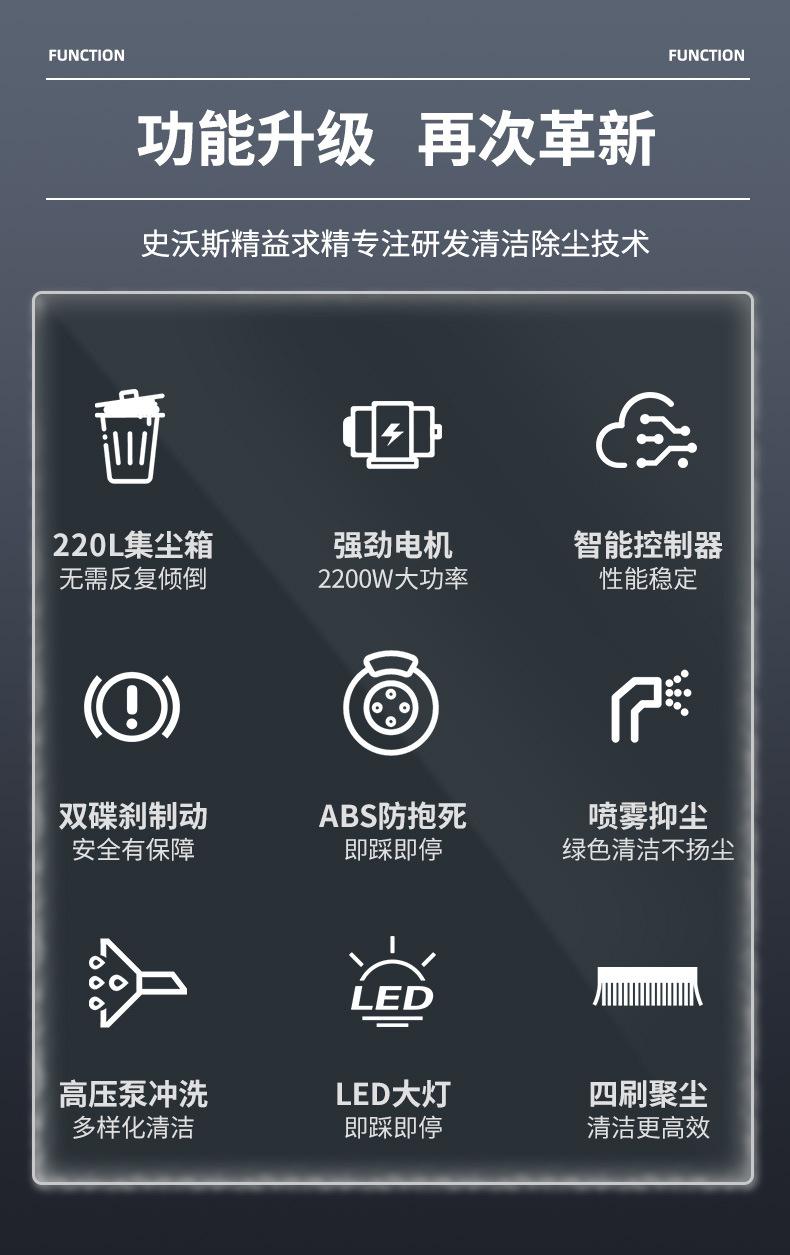 FUNCTION FUNCTION

功能升级 再次革新

史沃斯精益求精专注研发清洁除尘技术

220L集尘箱
无需反复倾倒

强劲电机
2200W大功率

智能控制器
性能稳定

双碟刹制动
安全有保障

ABS防抱死
即踩即停

喷雾抑尘
绿色清洁不扬尘

LED

高压泵冲洗
多样化清洁

LED大灯
即踩即停

四刷聚尘
清洁更高效