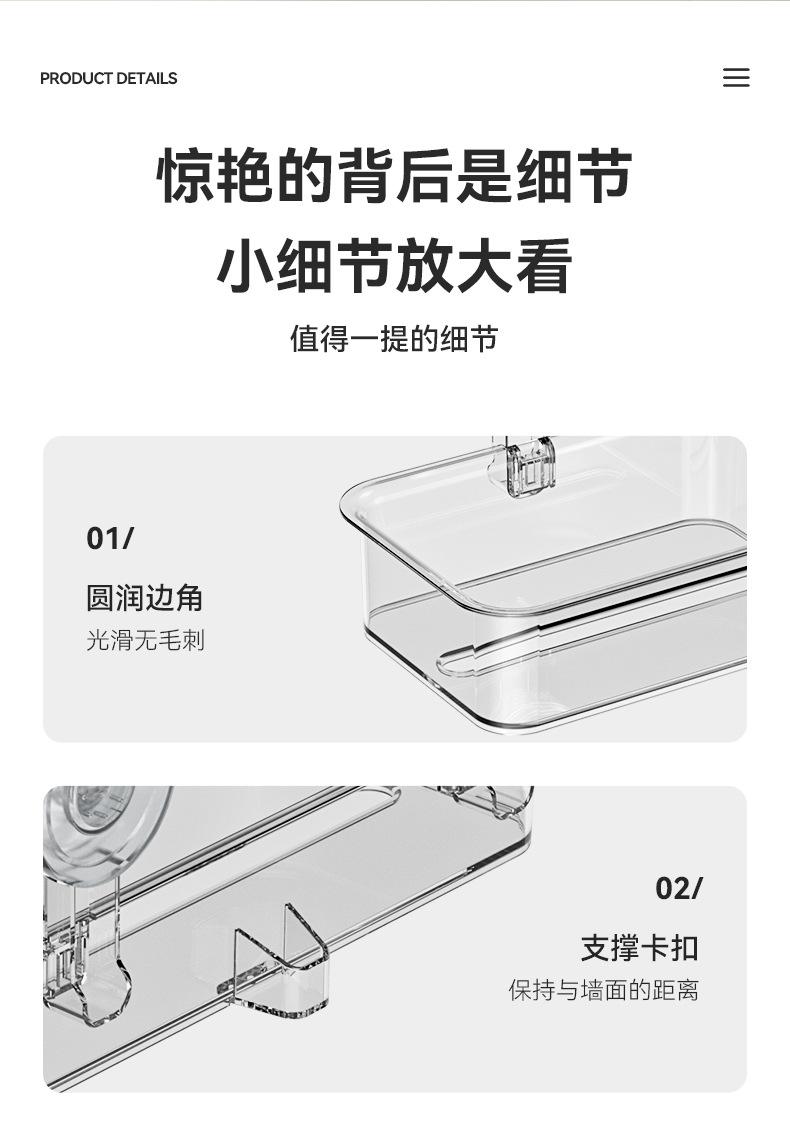 PRODUCT DETAILS

惊艳的背后是细节
小细节放大看

值得一提的细节

01/

圆润边角

光滑无毛刺

02/

支撑卡扣

保持与墙面的距离