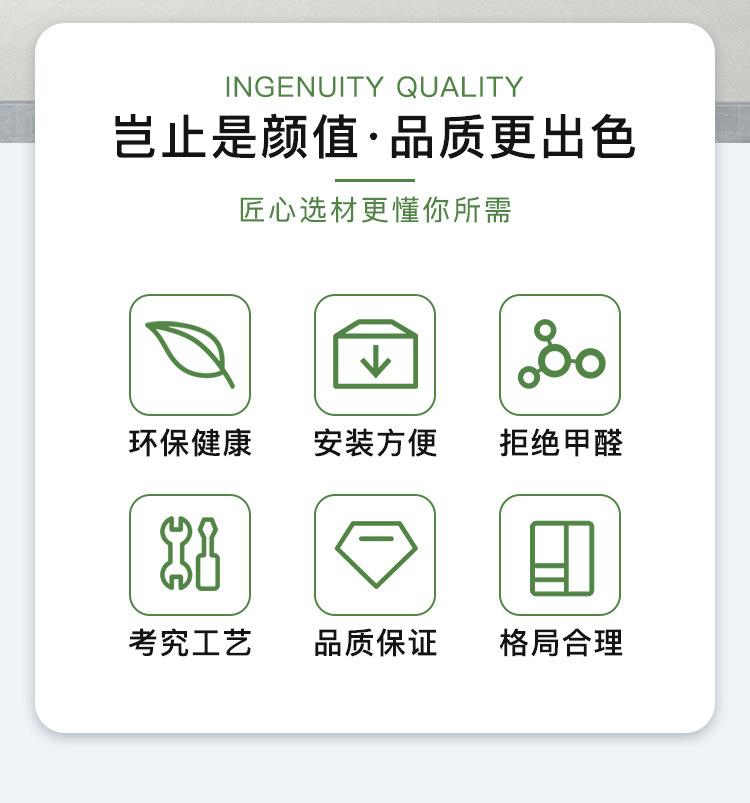 INGENUITY QUALITY

岂止是颜值·品质更出色

匠心选材更懂你所需

环保健康 安装方便 拒绝甲醛

考究工艺 品质保证 格局合理