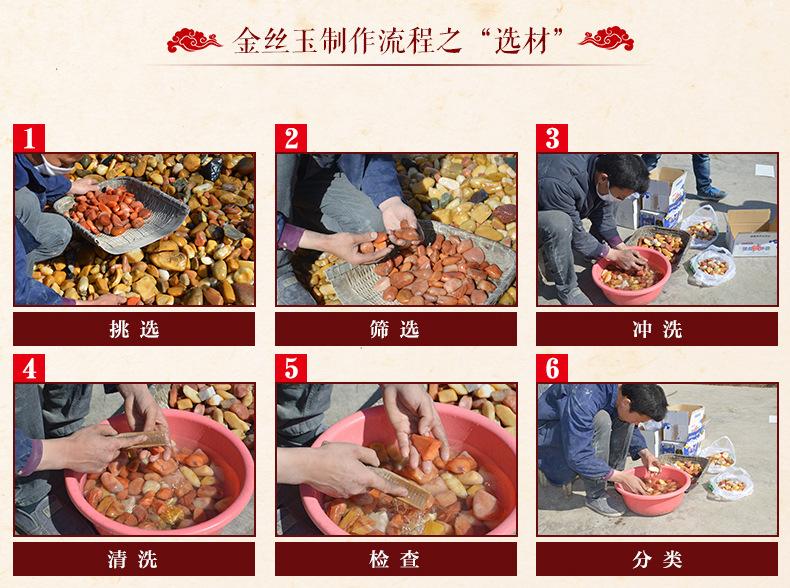 金丝玉制作流程之“选材”

1

挑选

2

筛选

3

冲洗

4

清洗

5

检查

6

分类