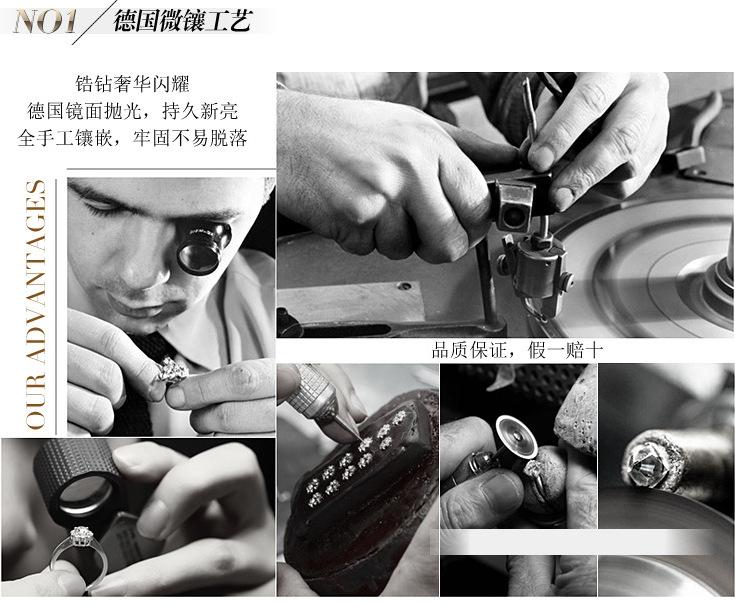 NO1 德国微镶工艺

锆钻奢华闪耀
德国镜面抛光，持久新亮
全手工镶嵌，牢固不易脱落

OUR ADVANTAGES

品质保证，假一赔十