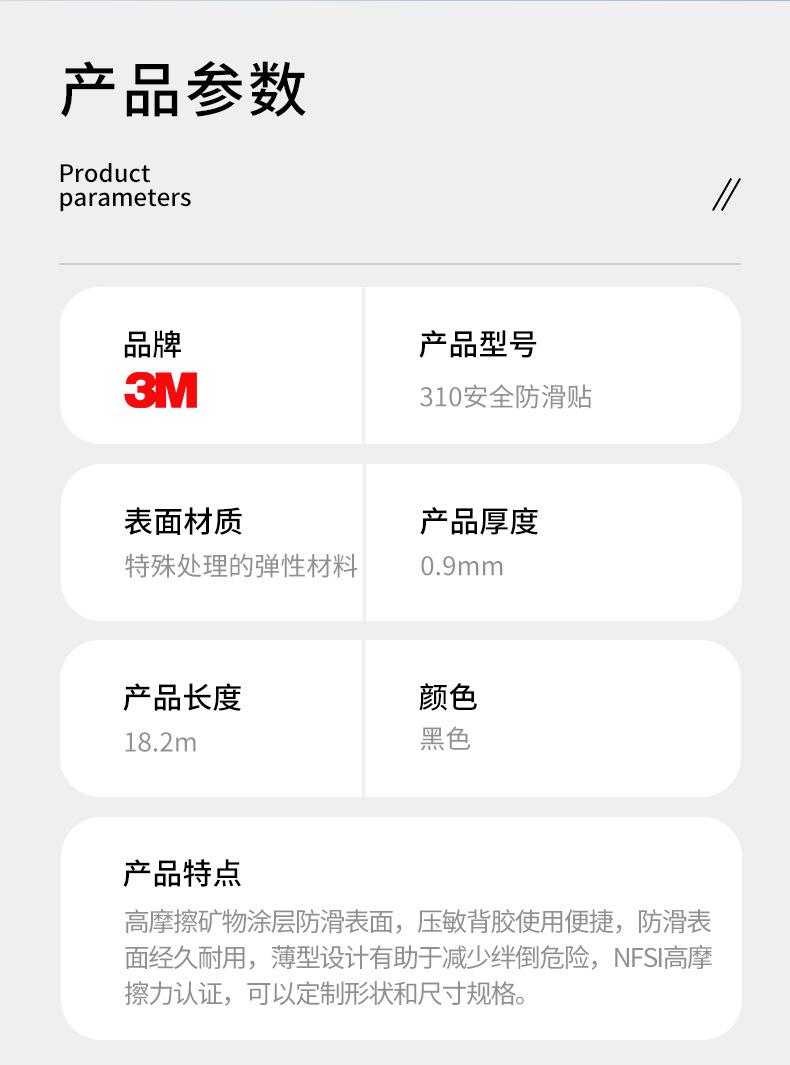 产品参数

Product parameters

//

品牌
3M

产品型号
310安全防滑贴

表面材质
特殊处理的弹性材料

产品厚度
0.9mm

产品长度
18.2m

颜色
黑色

产品特点
高摩擦矿物涂层防滑表面，压敏背胶使用便捷，防滑表面经久耐用，薄型设计有助于减少绊倒危险，NFSI高摩擦力认证，可以定制形状和尺寸规格。