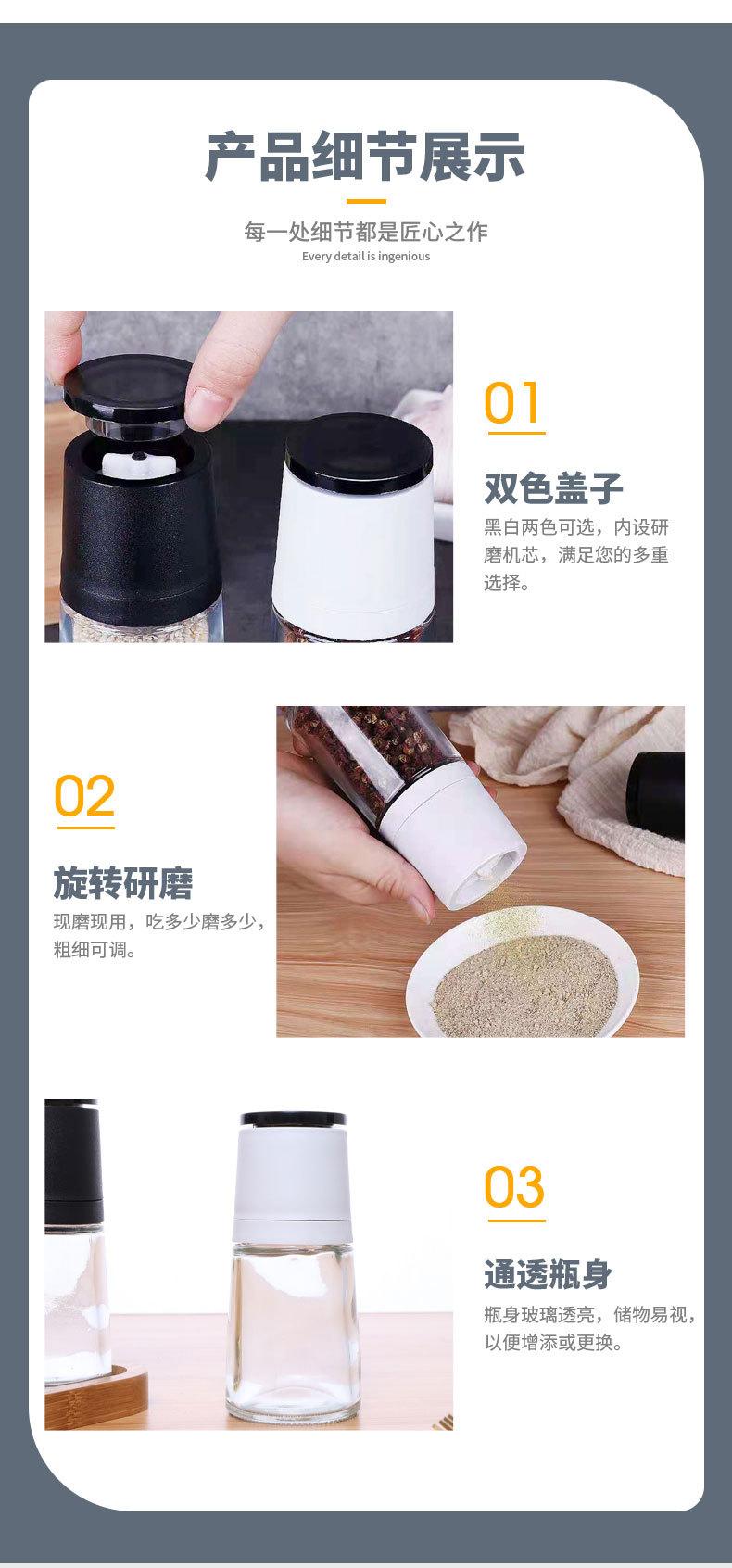 产品细节展示

每一处细节都是匠心之作
Every detail is ingenious

01

双色盖子

黑白两色可选，内设研磨机芯，满足您的多重选择。

02

旋转研磨

现磨现用，吃多少磨多少，粗细可调。

03

通透瓶身

瓶身玻璃透亮，储物易视，以便增添或更换。