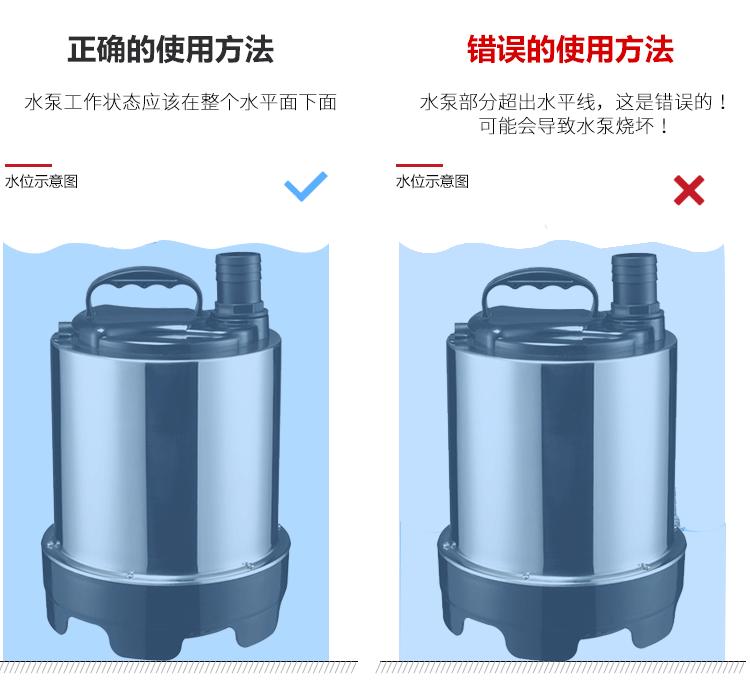 正确的使用方法

水泵工作状态应该在整个水平面下面

水位示意图

错误的使用方法

水泵部分超出水平线，这是错误的！可能会导致水泵烧坏！

水位示意图