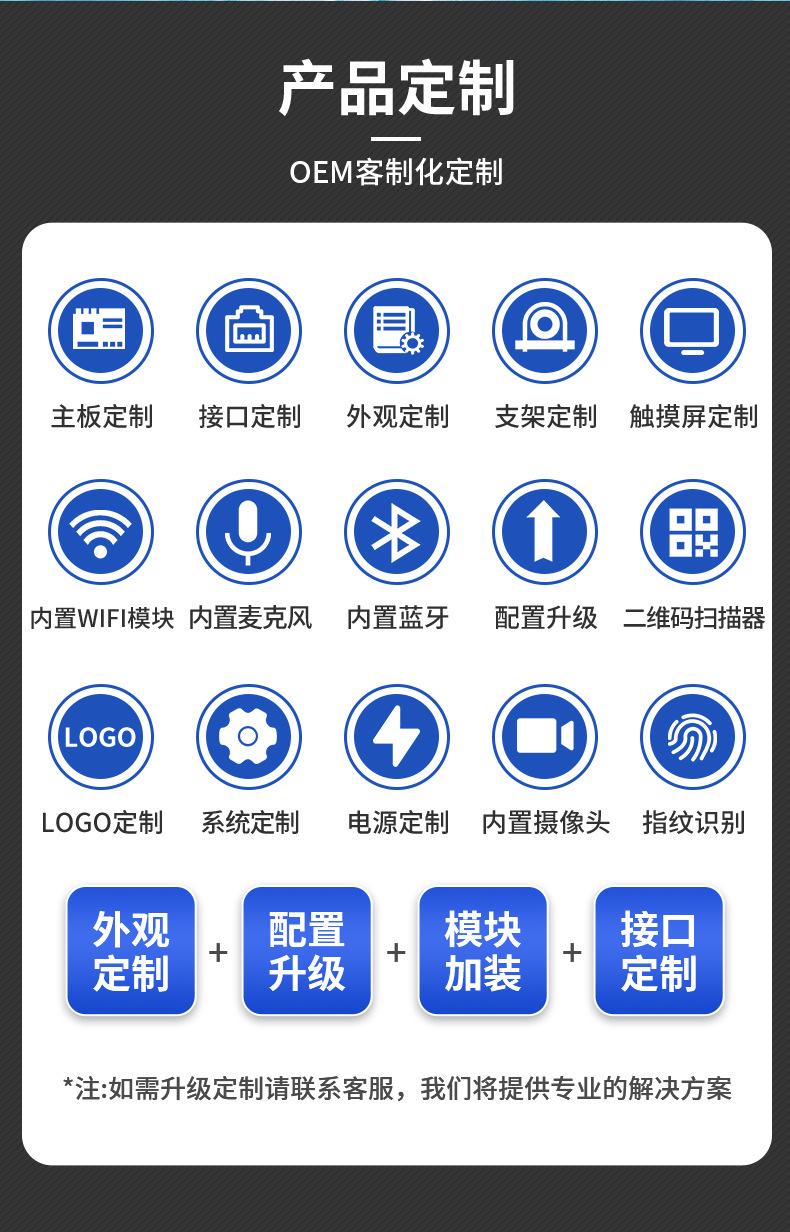 产品定制

OEM客制化定制

主板定制
接口定制
外观定制
支架定制
触摸屏定制

内置WIFI模块
内置麦克风
内置蓝牙
配置升级
二维码扫描器

LOGO

LOGO定制
系统定制
电源定制
内置摄像头
指纹识别

外观定制 + 配置升级 + 模块加装 + 接口定制

*注:如需升级定制请联系客服，我们将提供专业的解决方案