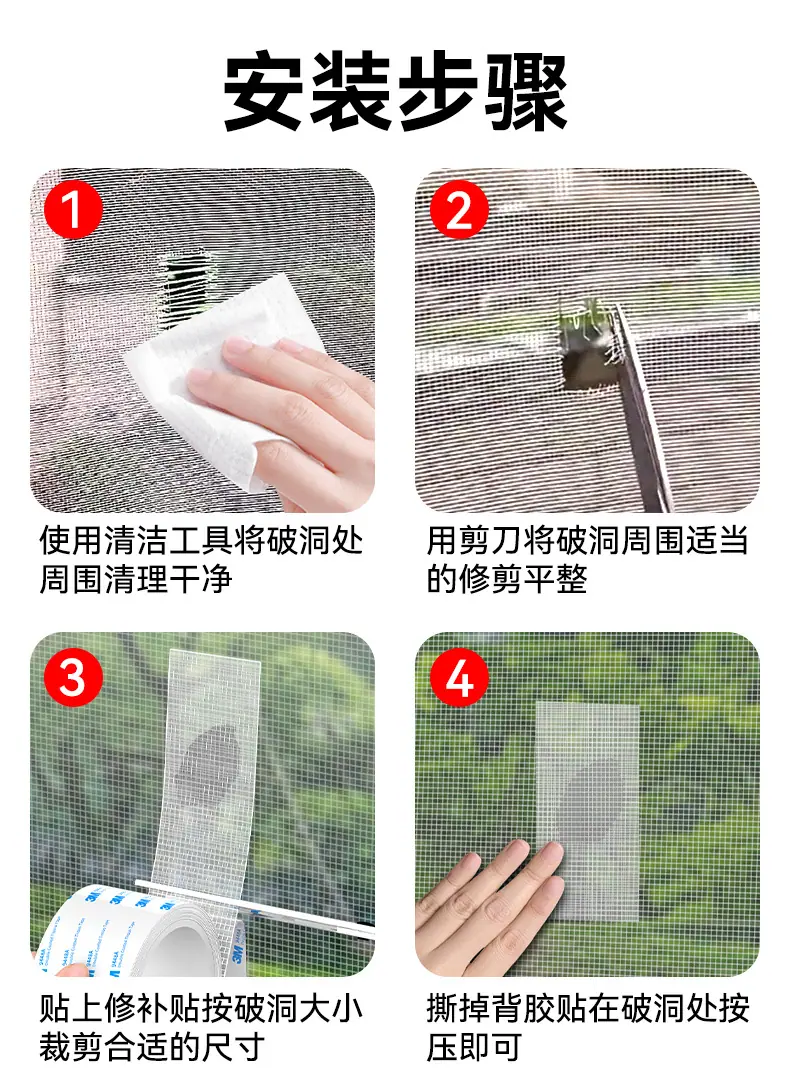 安装步骤

1

使用清洁工具将破洞处周围清理干净

2

用剪刀将破洞周围适当的修剪平整

3

贴上修补贴按破洞大小裁剪合适的尺寸

4

撕掉背胶贴在破洞处按压即可