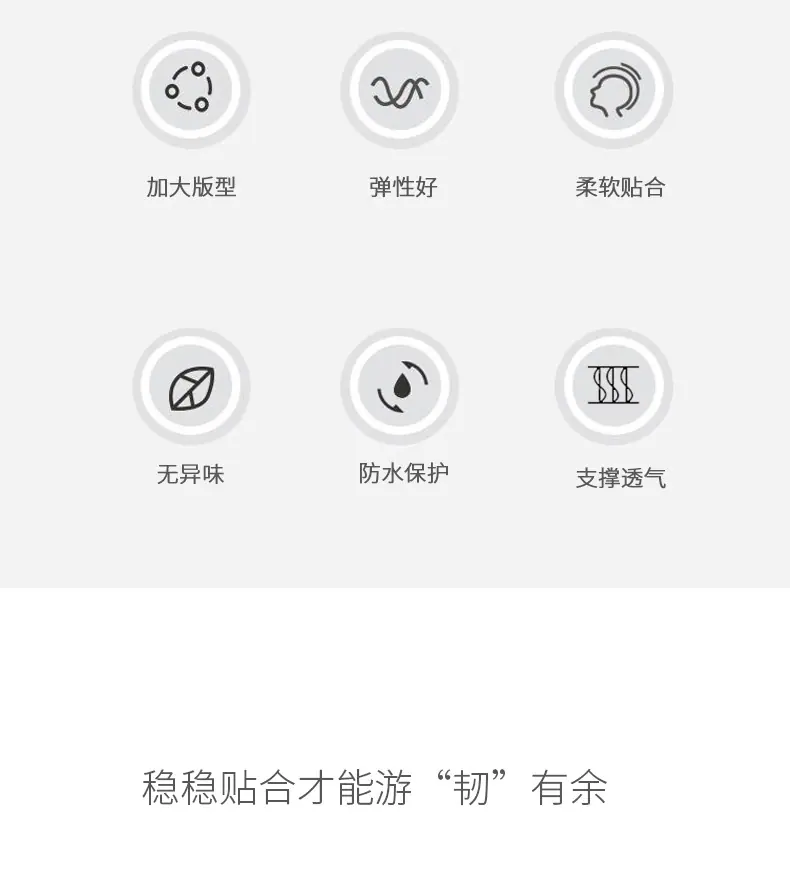 加大版型 弹性好 柔软贴合

无异味 防水保护 支撑透气

稳稳贴合才能游“韧”有余