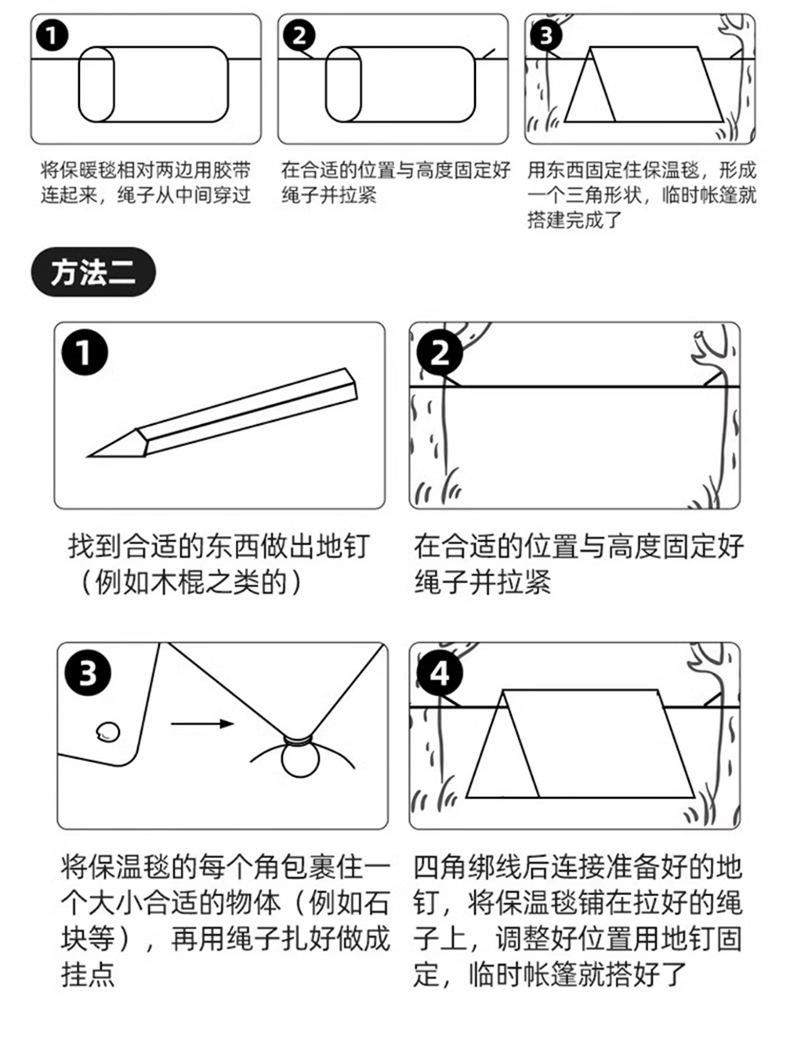 1

将保暖毯相对两边用胶带连起来，绳子从中间穿过

2

在合适的位置与高度固定好绳子并拉紧

3

用东西固定住保温毯，形成一个三角形状，临时帐篷就搭建完成了

方法二

1

找到合适的东西做出地钉（例如木棍之类的）

2

在合适的位置与高度固定好绳子并拉紧

3

将保温毯的每个角包裹住一个大小合适的物体（例如石块等），再用绳子扎好做成挂点

4

四角绑线后连接准备好的地钉，将保温毯铺在拉好的绳子上，调整好位置用地钉固定，临时帐篷就搭好了