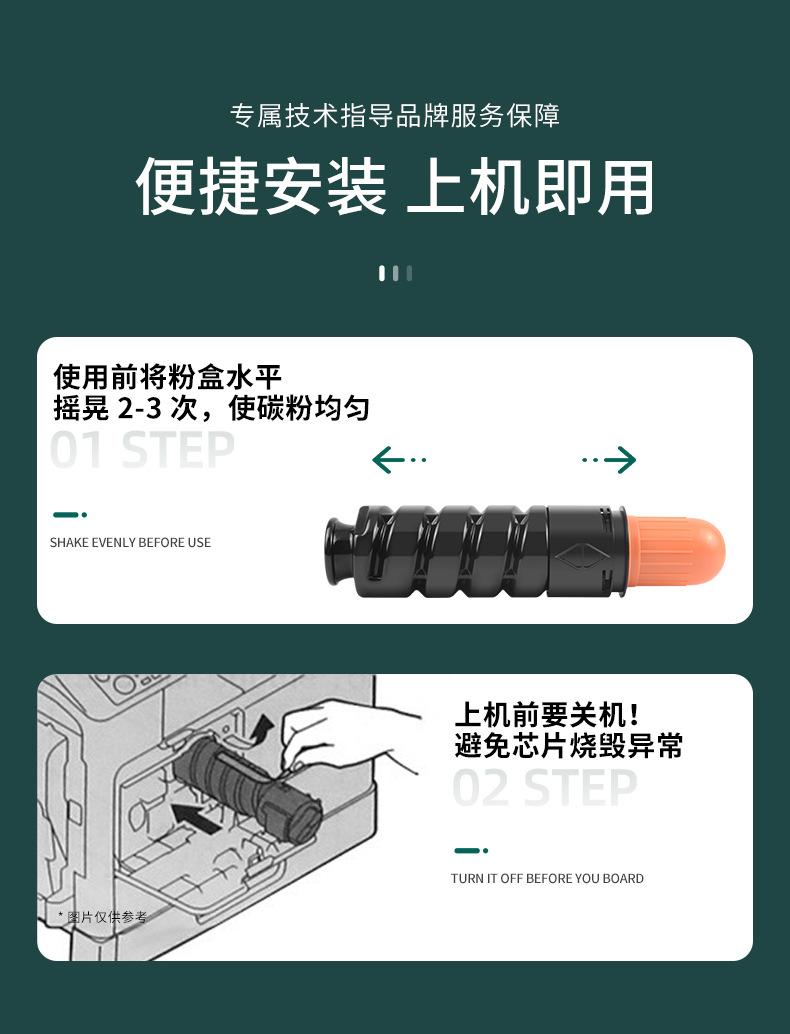 专属技术指导品牌服务保障

便捷安装 上机即用

使用前将粉盒水平
摇晃 2-3 次，使碳粉均匀

01 STEP

SHAKE EVENLY BEFORE USE

上机前要关机！
避免芯片烧毁异常

02 STEP

TURN IT OFF BEFORE YOU BOARD

* 图片仅供参考