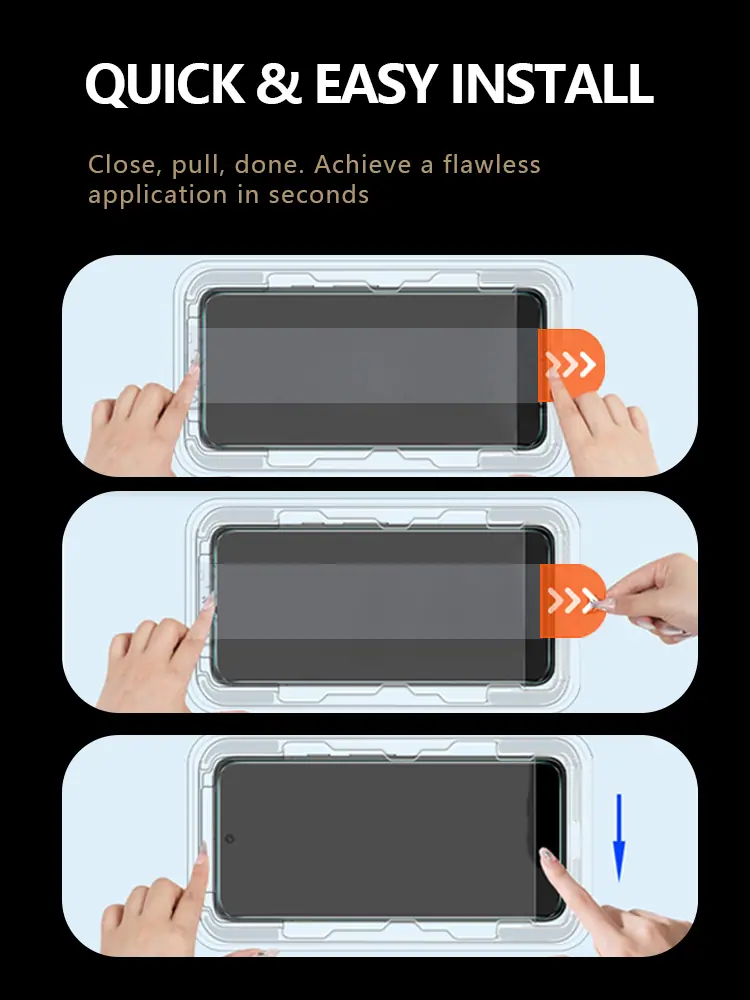 QUICK & EASY INSTALL

Close, pull, done. Achieve a flawless application in seconds