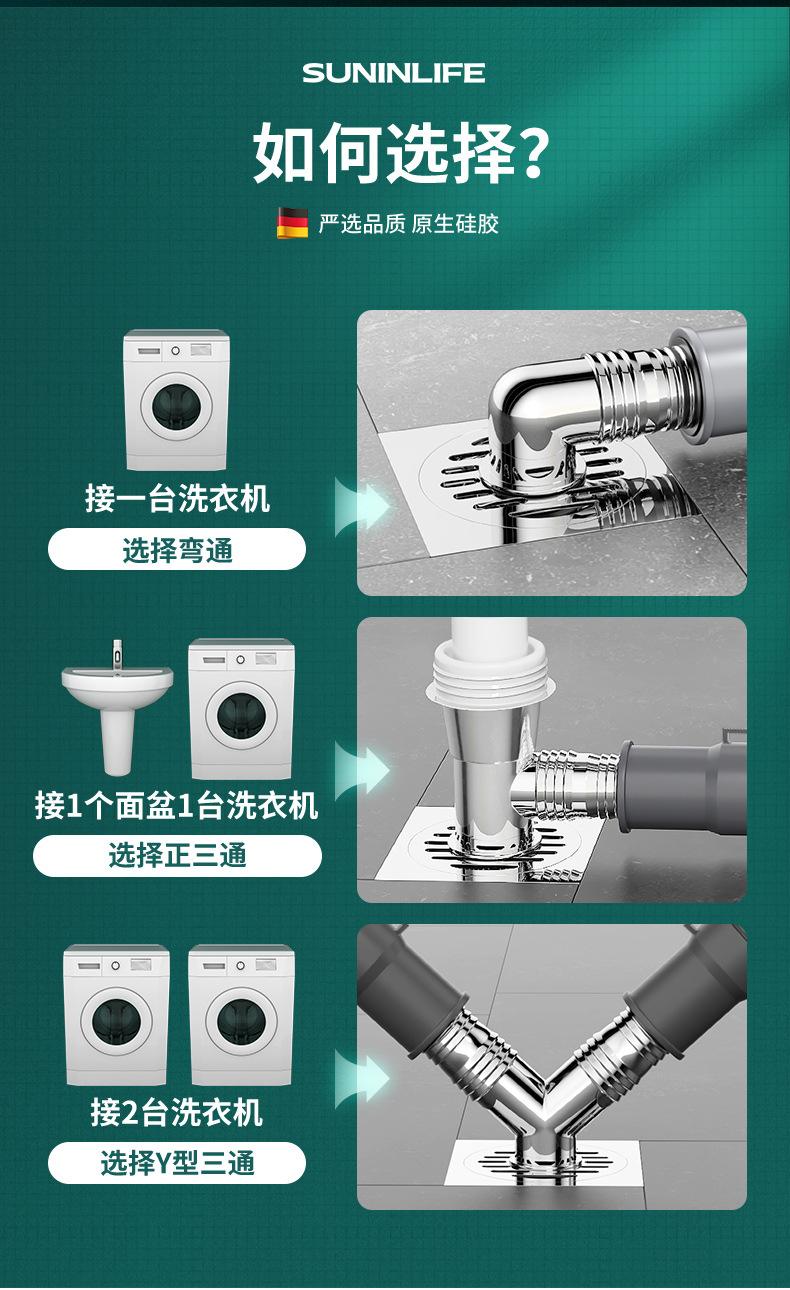 SUNINLIFE

如何选择?

严选品质 原生硅胶

接一台洗衣机

选择弯通

接1个面盆1台洗衣机

选择正三通

接2台洗衣机

选择Y型三通