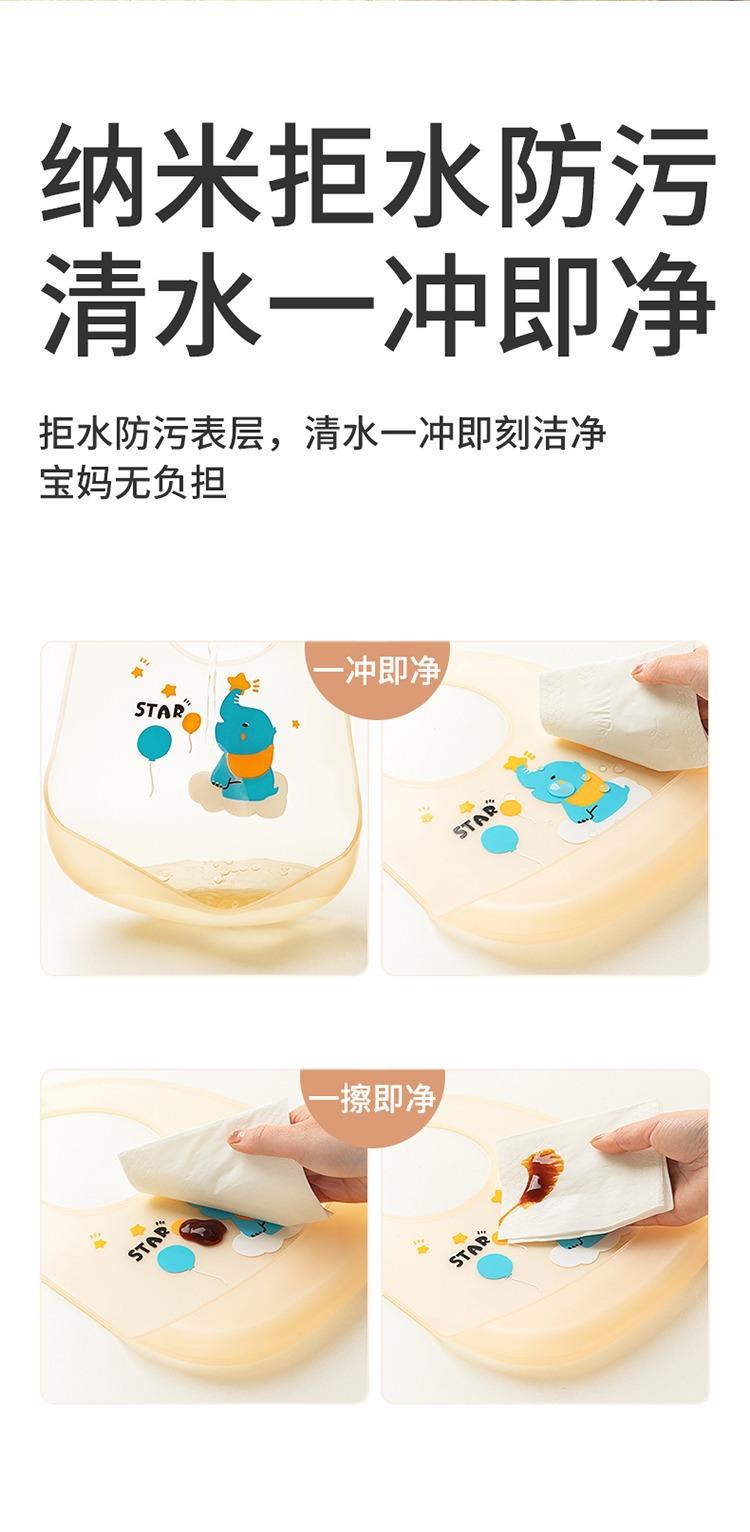 纳米拒水防污
清水一冲即净

拒水防污表层，清水一冲即刻洁净
宝妈无负担

一冲即净

STAR

STAR

一擦即净

STAR

STAR