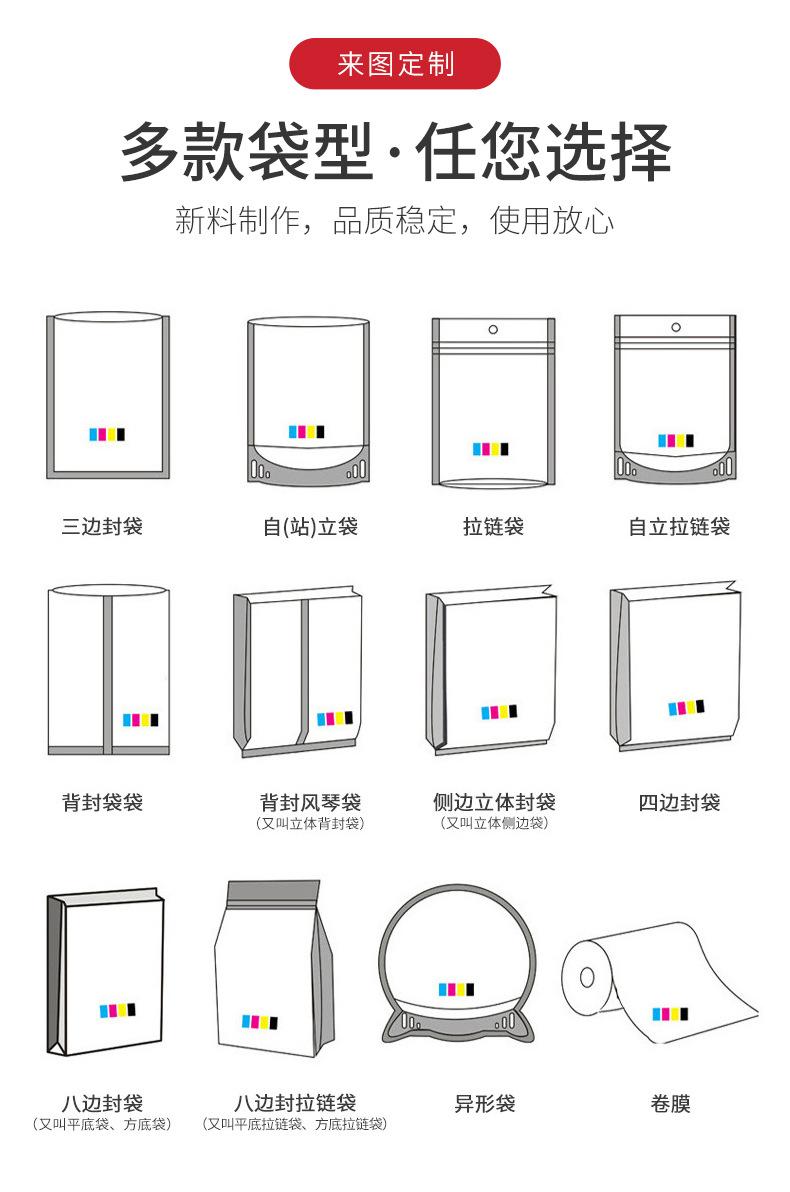 来图定制

多款袋型·任您选择

新料制作，品质稳定，使用放心

三边封袋

自(站)立袋

拉链袋

自立拉链袋

背封袋袋

背封风琴袋
（又叫立体背封袋）

侧边立体封袋
（又叫立体侧边袋）

四边封袋

八边封袋
（又叫平底袋、方底袋）

八边封拉链袋
（又叫平底拉链袋、方底拉链袋）

异形袋

卷膜