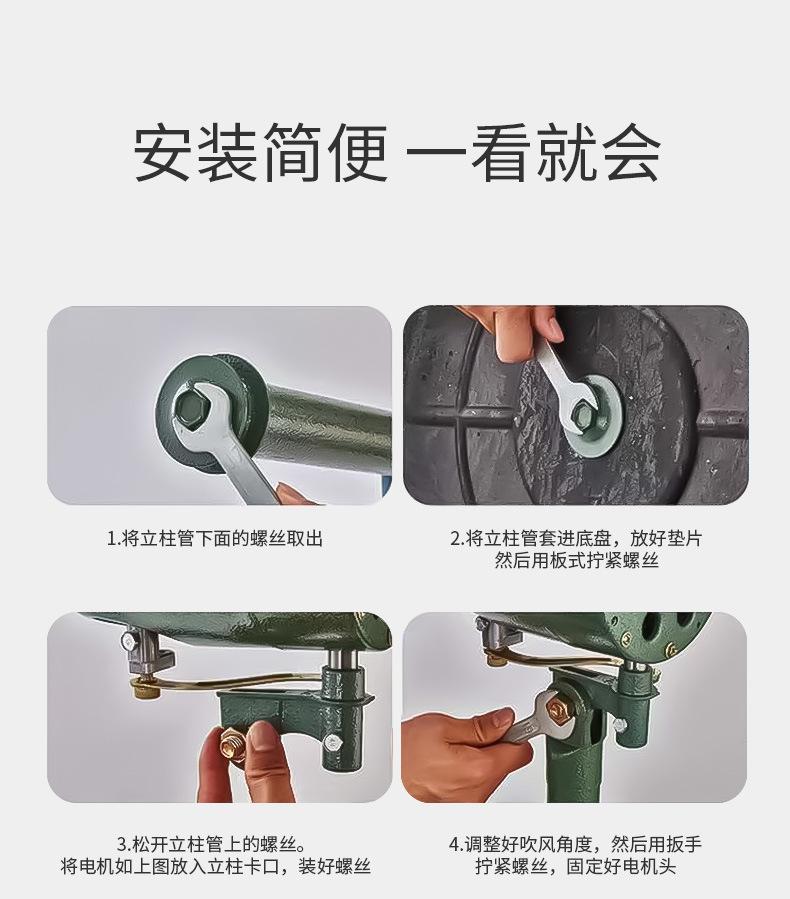 安装简便 一看就会

1.将立柱管下面的螺丝取出

2.将立柱管套进底盘，放好垫片
然后用板式拧紧螺丝

3.松开立柱管上的螺丝。
将电机如上图放入立柱卡口，装好螺丝

4.调整好吹风角度，然后用扳手
拧紧螺丝，固定好电机头