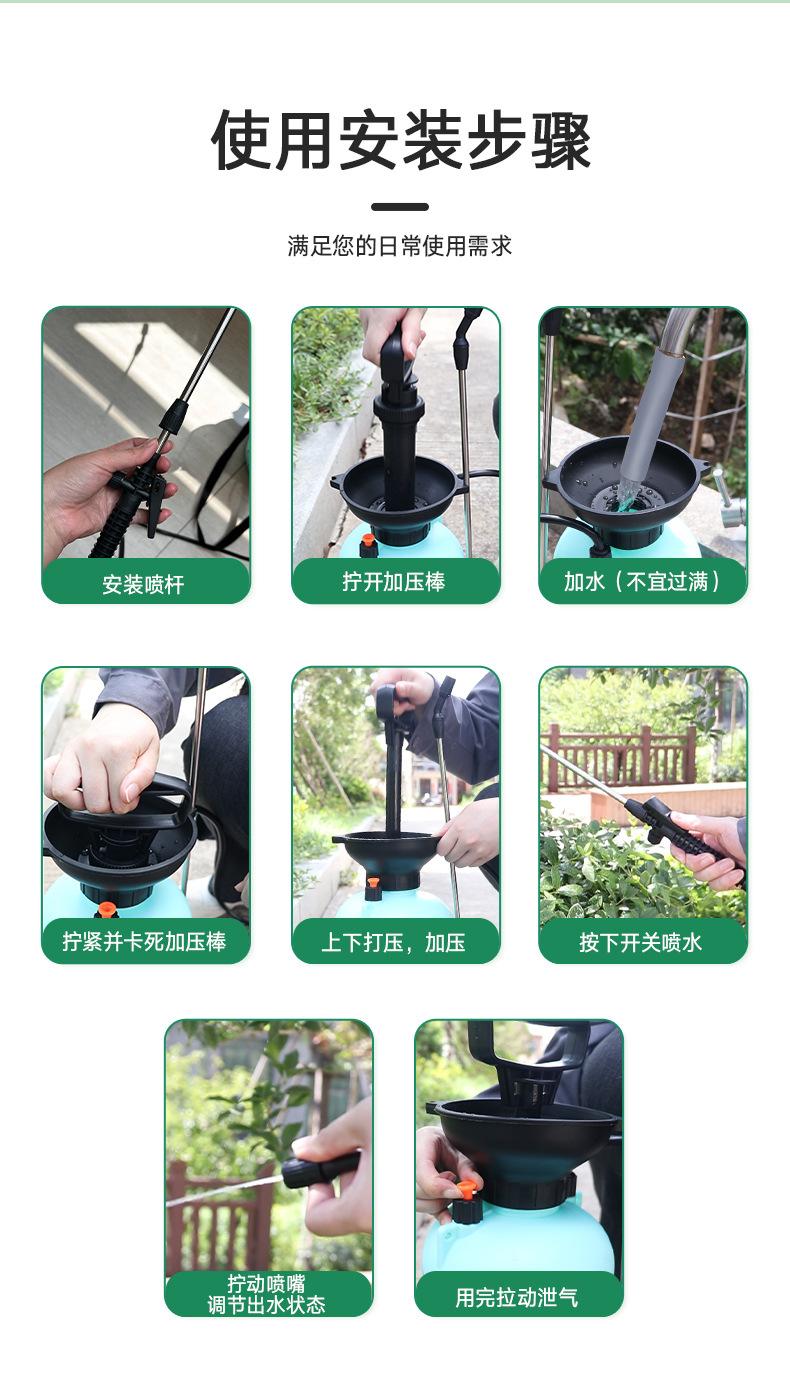 使用安装步骤

满足您的日常使用需求

安装喷杆

拧开加压棒

加水（不宜过满）

拧紧并卡死加压棒

上下打压，加压

按下开关喷水

拧动喷嘴
调节出水状态

用完拉动泄气