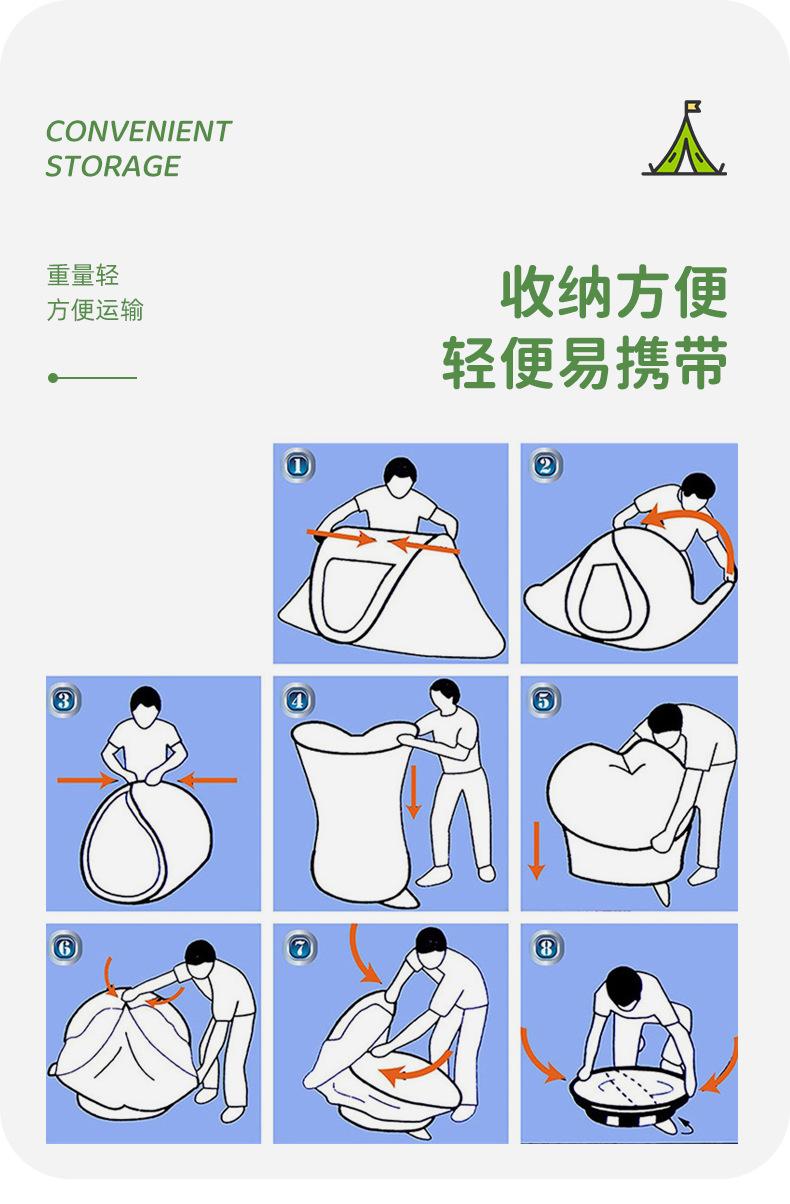 CONVENIENT
STORAGE

重量轻
方便运输

收纳方便
轻便易携带

1

2

3

4

5

6

7

8