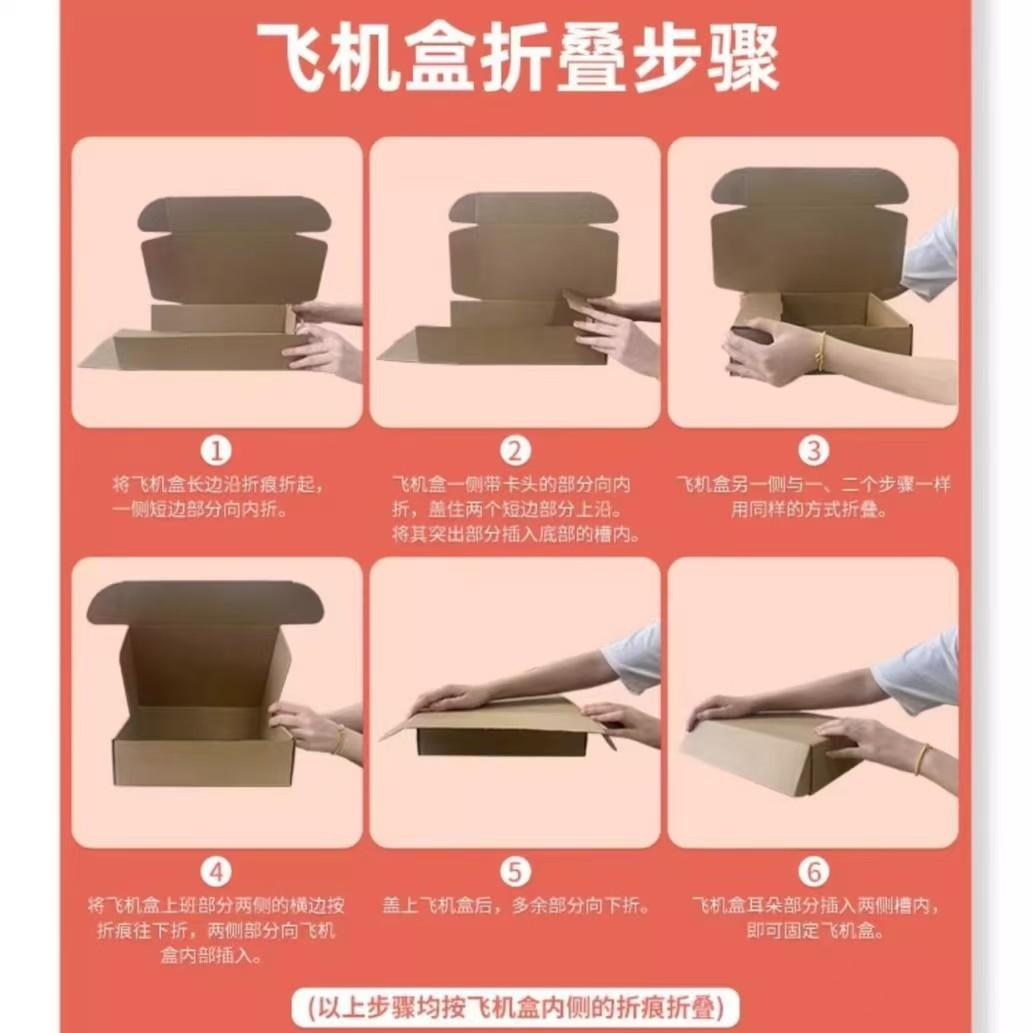 飞机盒折叠步骤

1
将飞机盒长边沿折痕折起，一侧短边部分向内折。

2
飞机盒一侧带卡头的部分向内折，盖住两个短边部分上沿。将其突出部分插入底部的槽内。

3
飞机盒另一侧与一、二个步骤一样用同样的方式折叠。

4
将飞机盒上班部分两侧的横边按折痕往下折，两侧部分向飞机盒内部插入。

5
盖上飞机盒后，多余部分向下折。

6
飞机盒耳朵部分插入两侧槽内，即可固定飞机盒。

(以上步骤均按飞机盒内侧的折痕折叠)